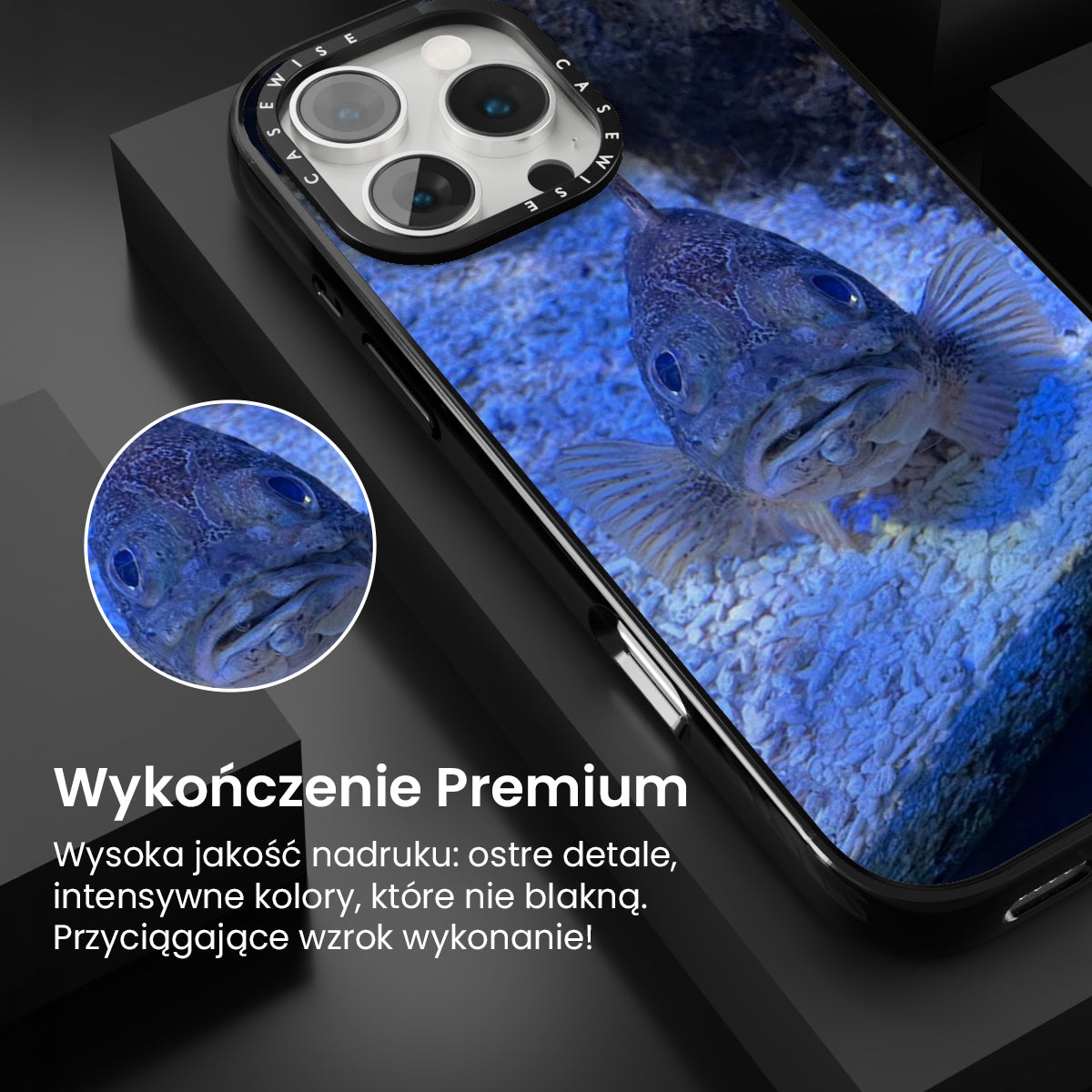 CASEWISE CASEWISE

Wykończenie Premium

Wysoka jakość nadruku: ostre detale, intensywne kolory, które nie blakną. Przyciągające wzrok wykonanie!