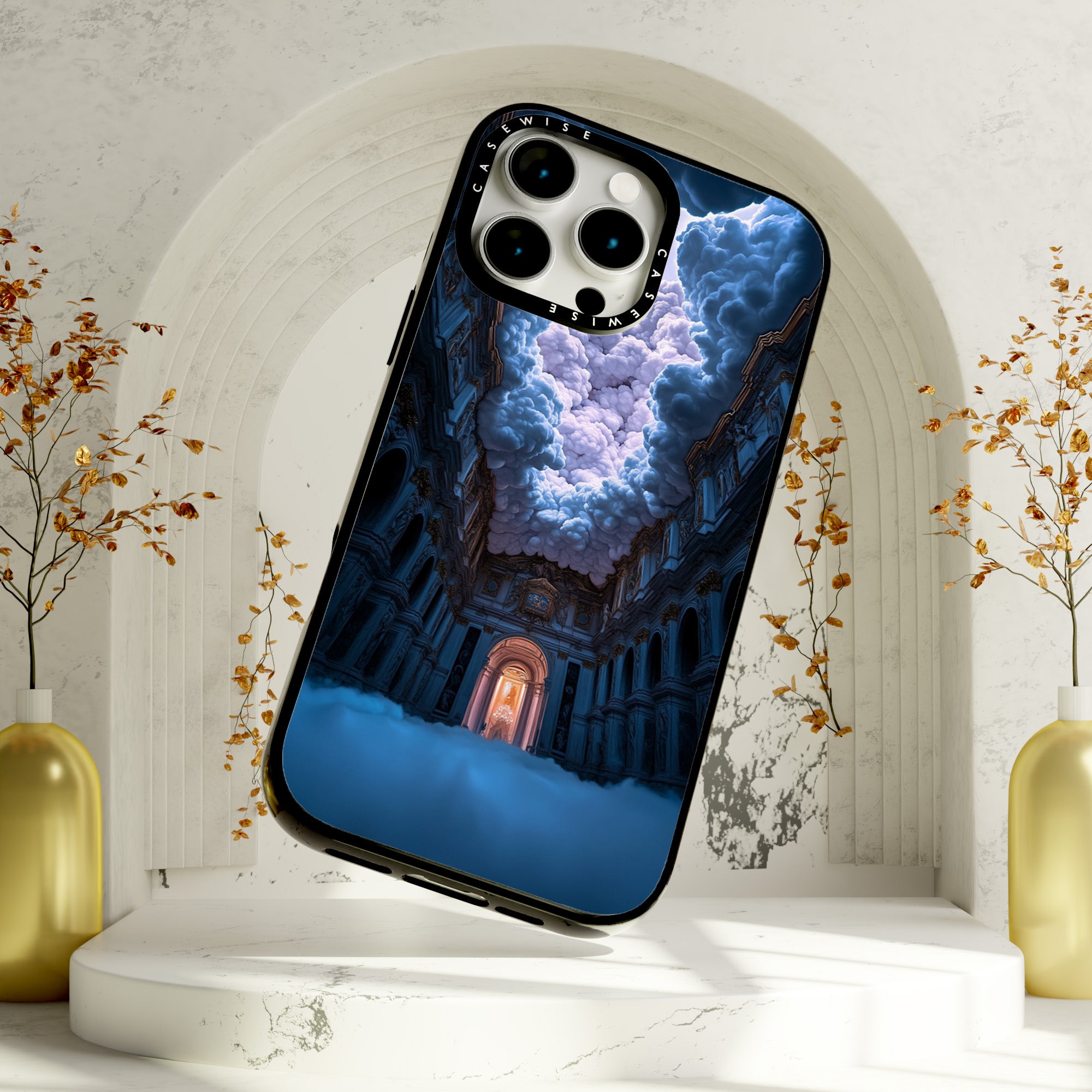 CASEWISE

CASEWISE