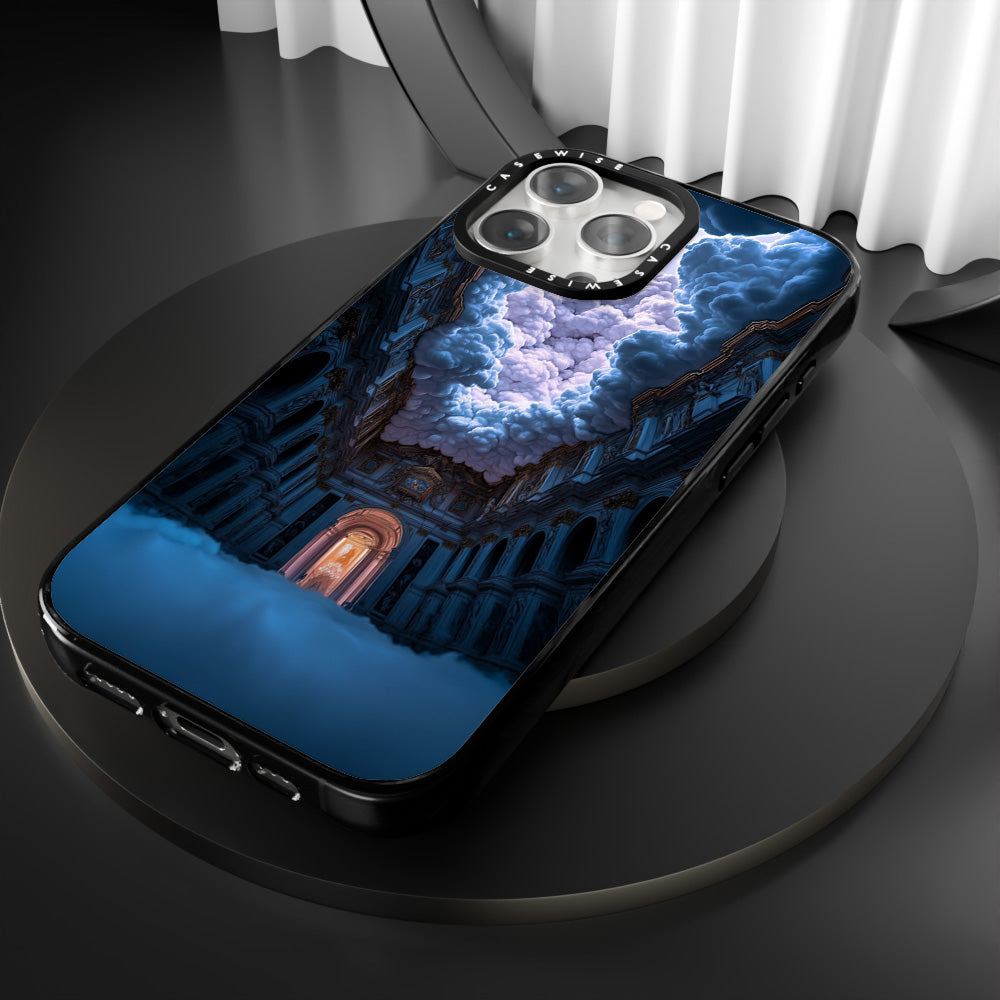 CASEWISE CASEWISE