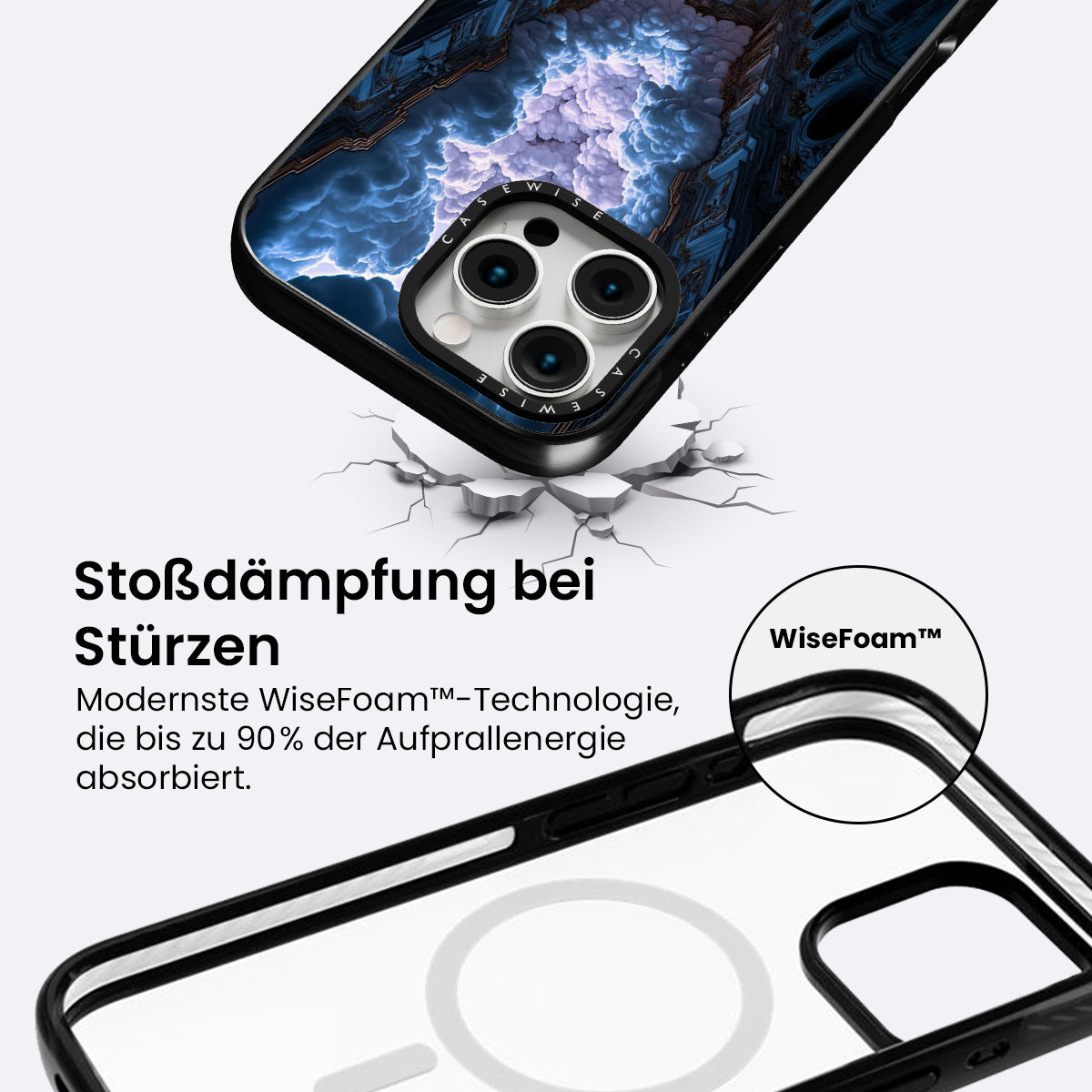 CASEWISE

CASEWISE

Stoßdämpfung bei Stürzen

Modernste WiseFoam™-Technologie, die bis zu 90% der Aufprallenergie absorbiert.

WiseFoam™