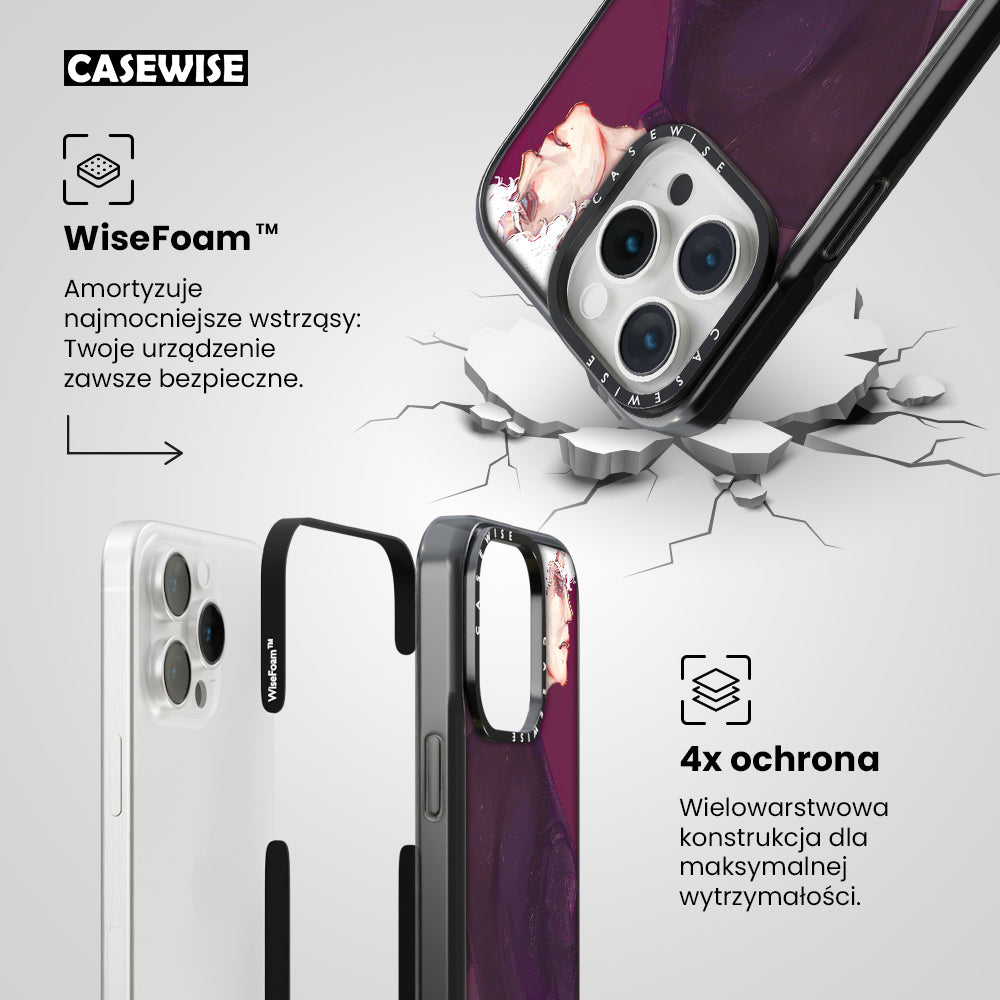 CASEWISE

WiseFoam™

Amortyzuje najmocniejsze wstrząsy: Twoje urządzenie zawsze bezpieczne.

CASEWISE

CASEWISE

WiseFoam™

CASEWISE

4x ochrona

Wielowarstwowa konstrukcja dla maksymalnej wytrzymałości.