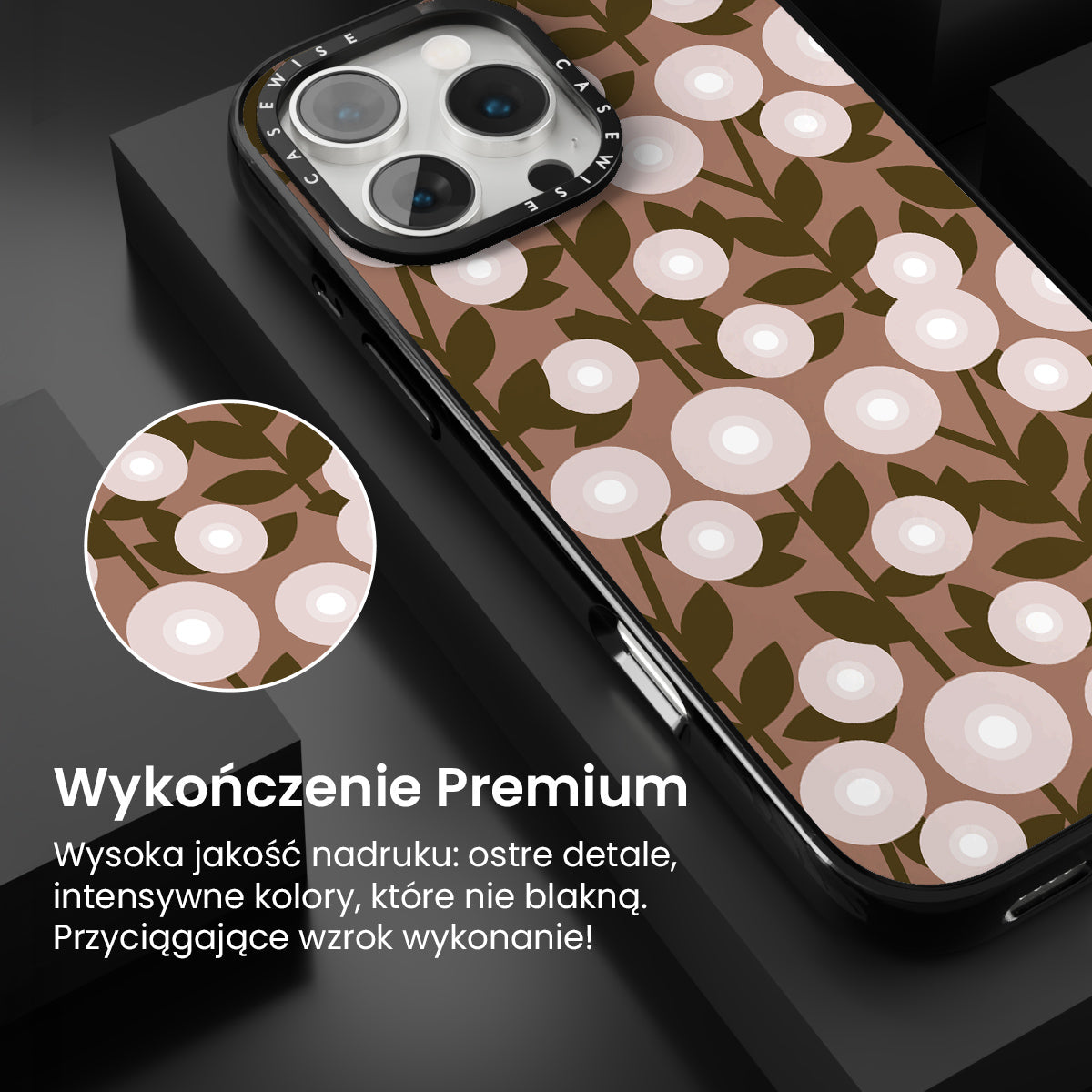 CASEWISE CASEWISE

Wykończenie Premium

Wysoka jakość nadruku: ostre detale, intensywne kolory, które nie blakną. Przyciągające wzrok wykonanie!