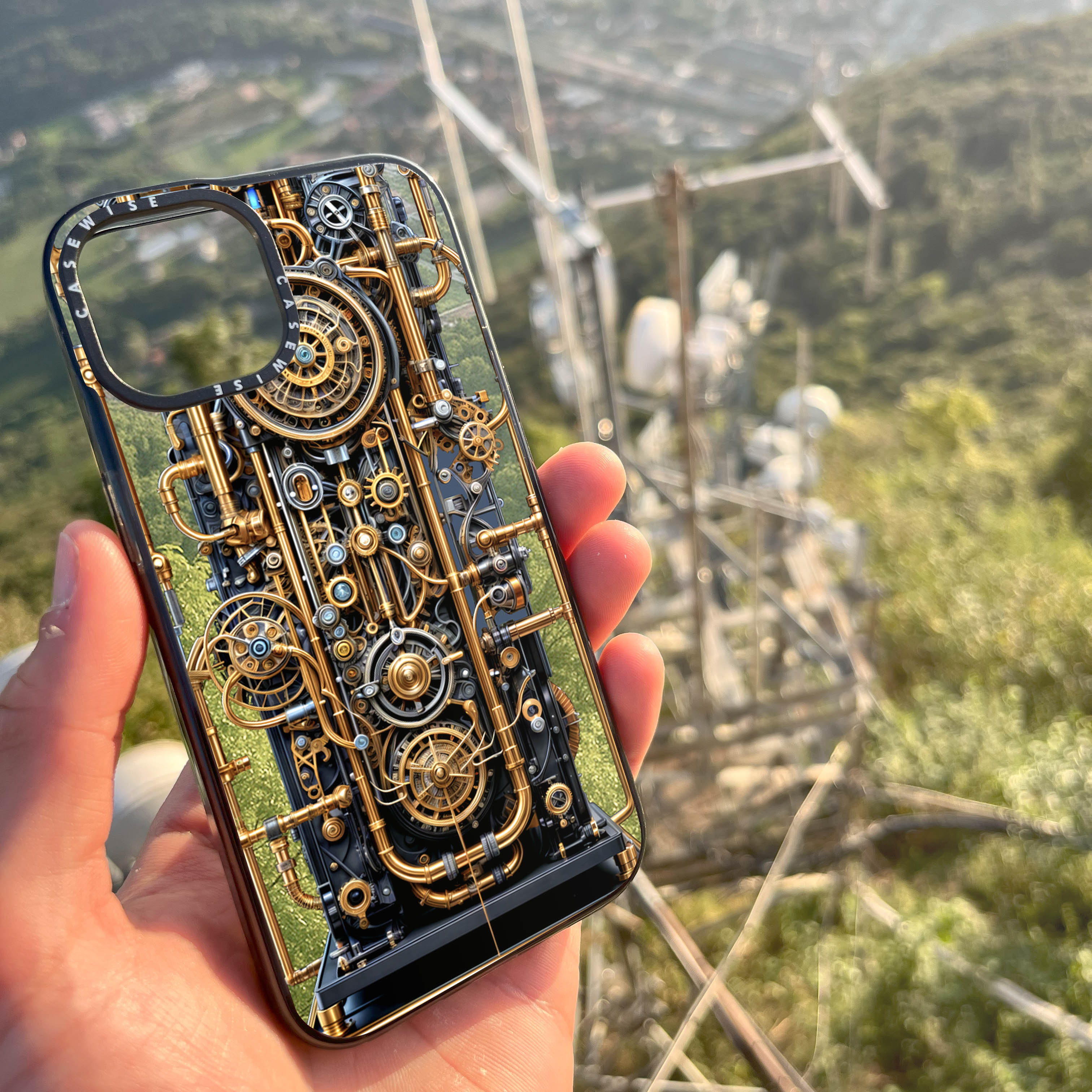 CASEWISE CASEWISE