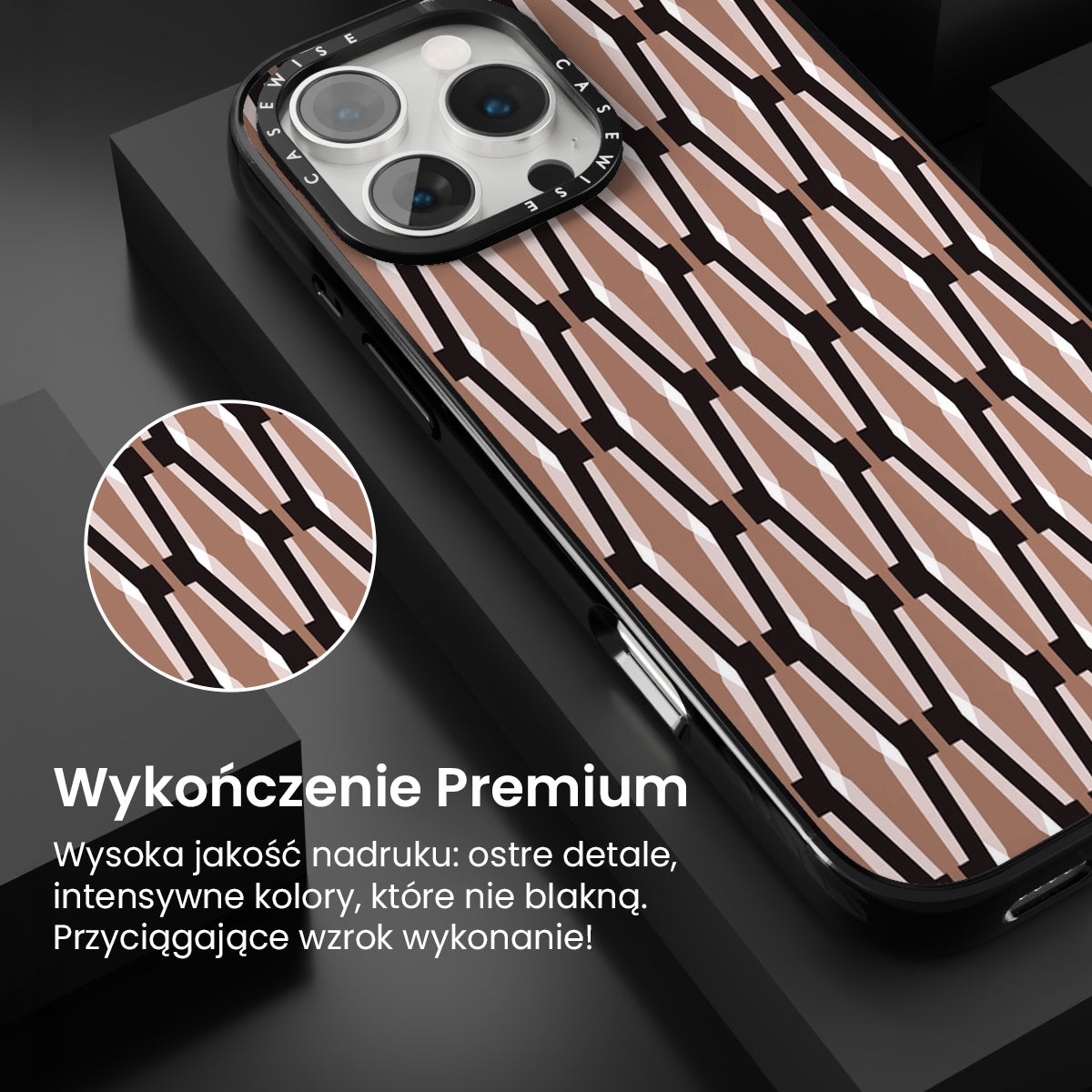 CASEWISE CASEWISE

Wykończenie Premium

Wysoka jakość nadruku: ostre detale, intensywne kolory, które nie blakną. Przyciągające wzrok wykonanie!