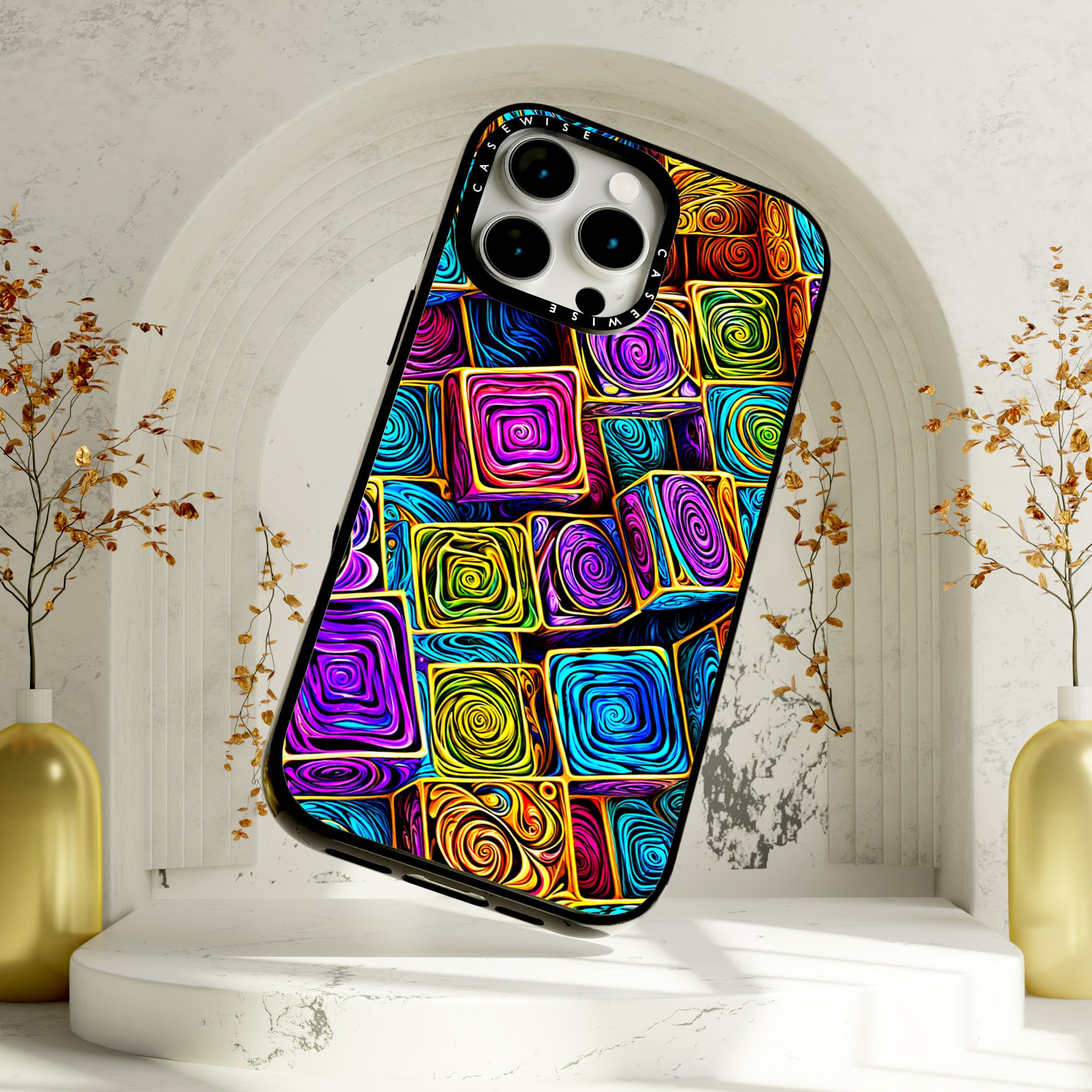 CASEWISE CASEWISE