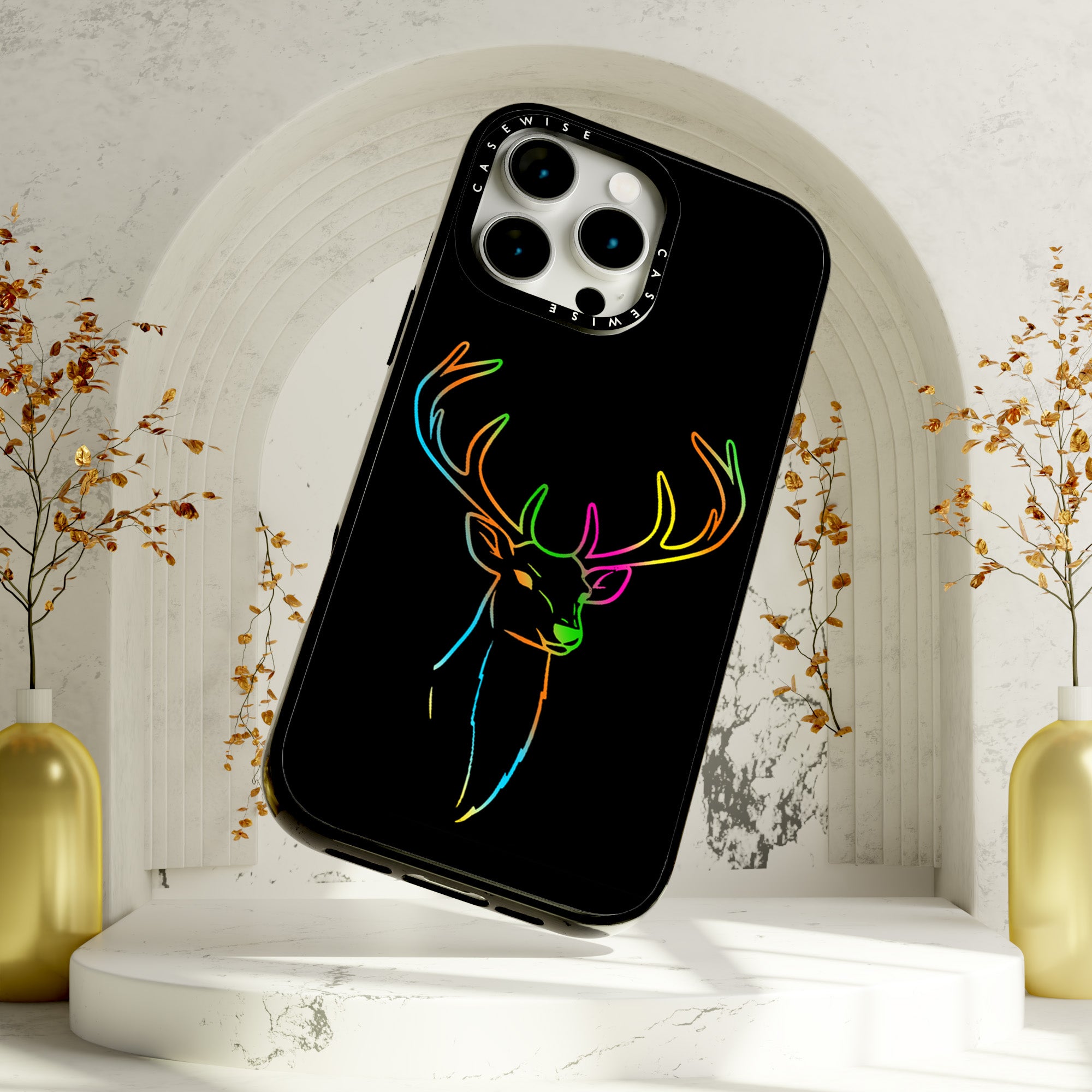 CASEWISE
CASEWISE