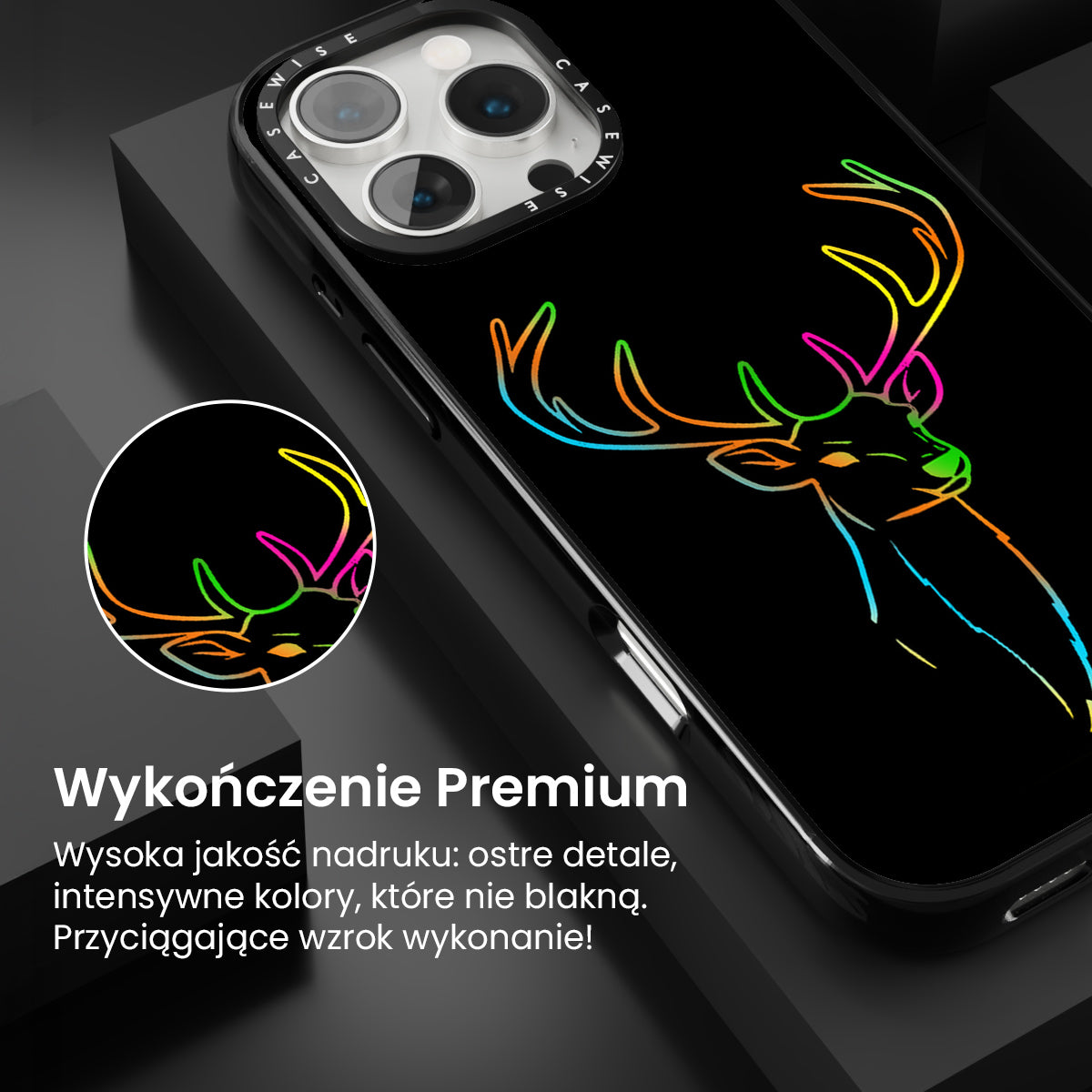 CASEWISE CASEWISE

Wykończenie Premium

Wysoka jakość nadruku: ostre detale, intensywne kolory, które nie blakną. Przyciągające wzrok wykonanie!