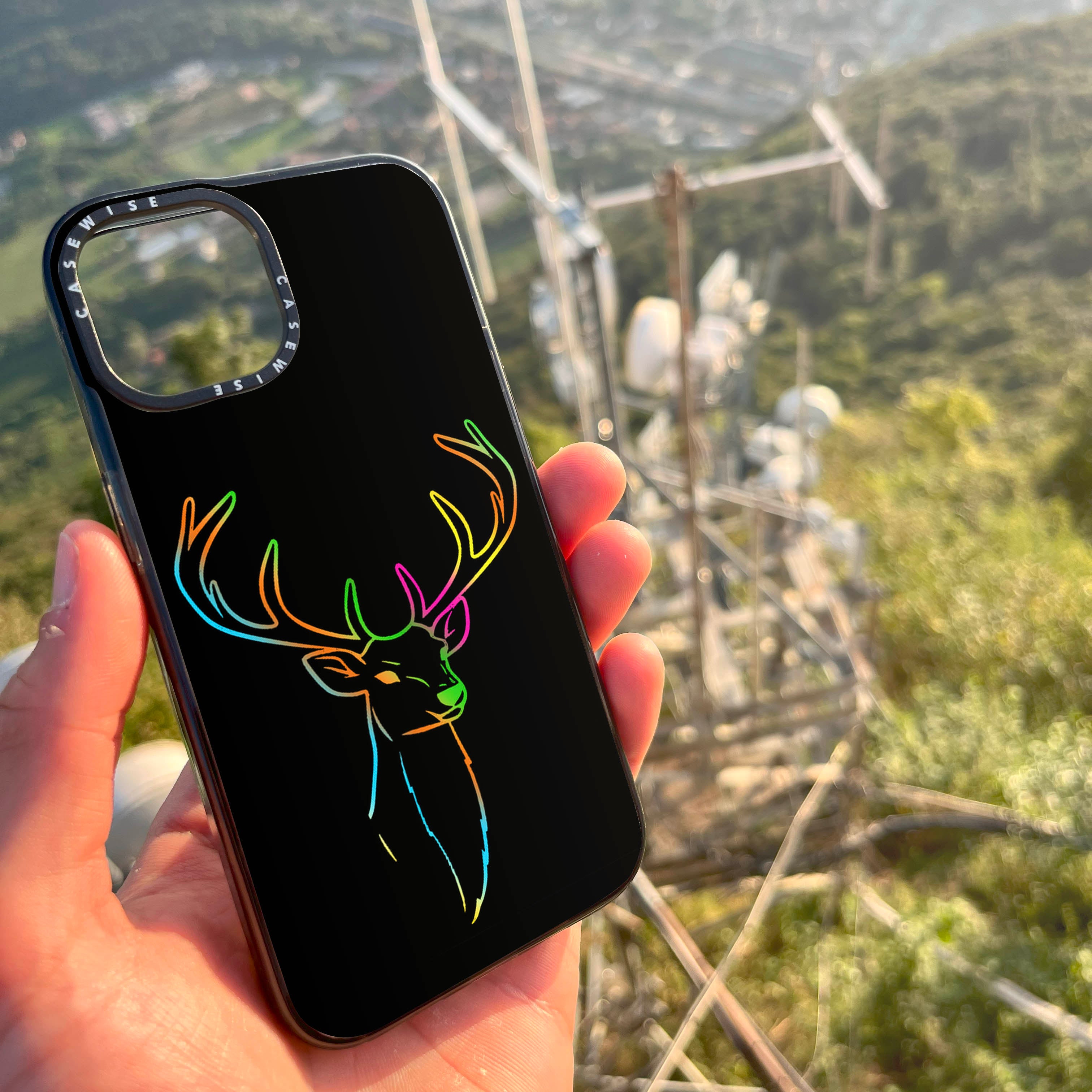 CASEWISE CASEWISE