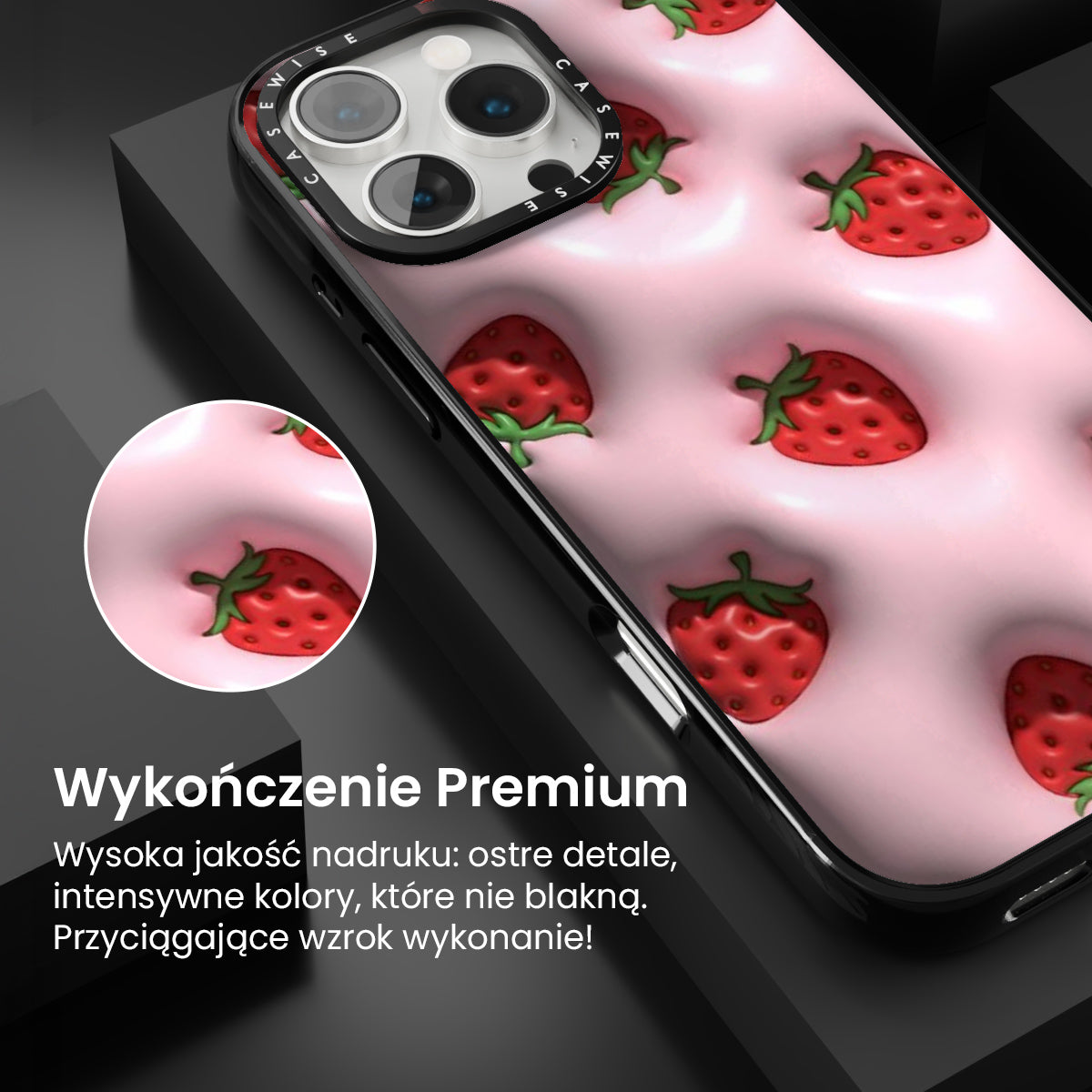 CASEWISE CASEWISE

Wykończenie Premium

Wysoka jakość nadruku: ostre detale, intensywne kolory, które nie blakną. Przyciągające wzrok wykonanie!