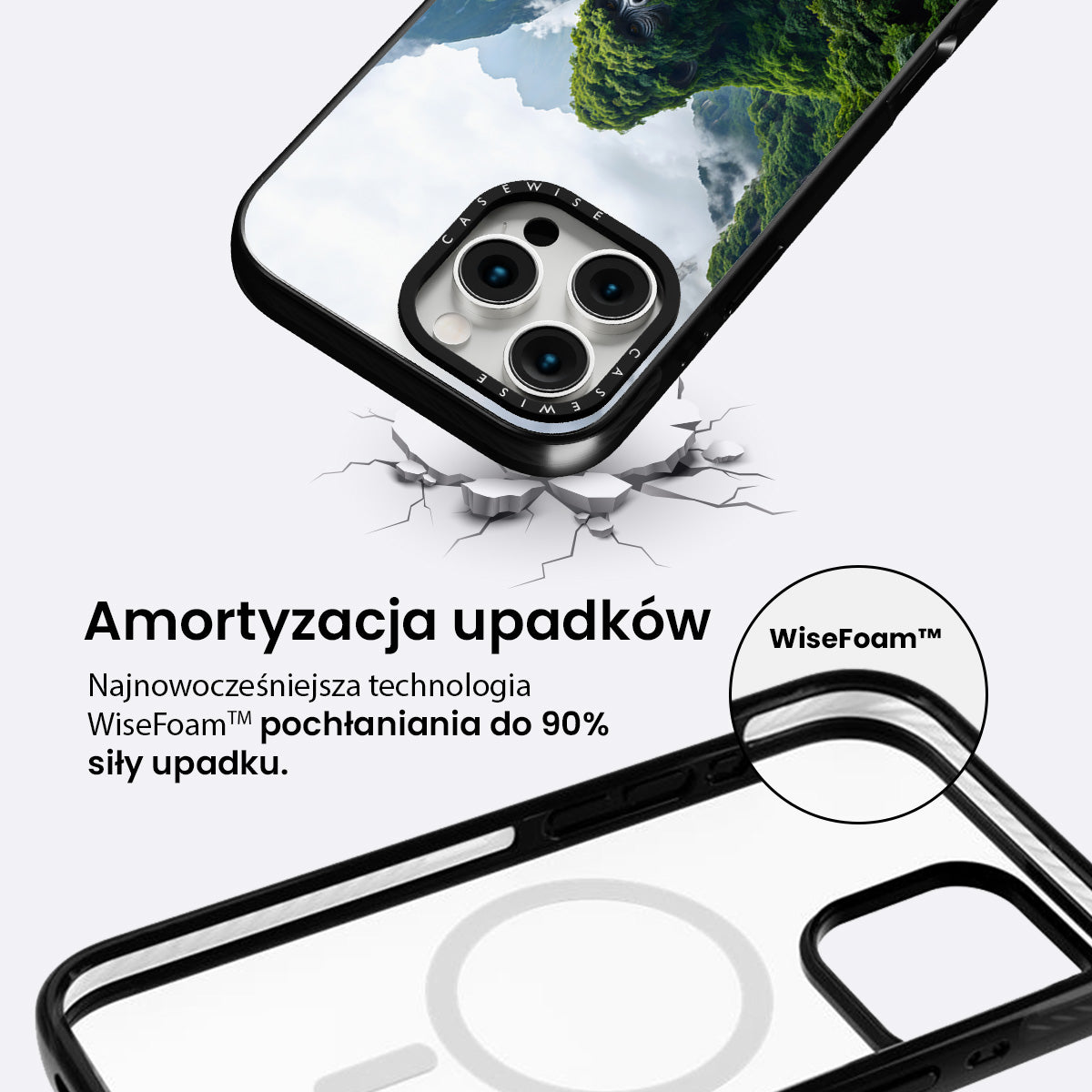 CASEWISE
CASEWISE

Amortyzacja upadków

Najnowocześniejsza technologia WiseFoam™ pochłaniania do 90% siły upadku.

WiseFoam™