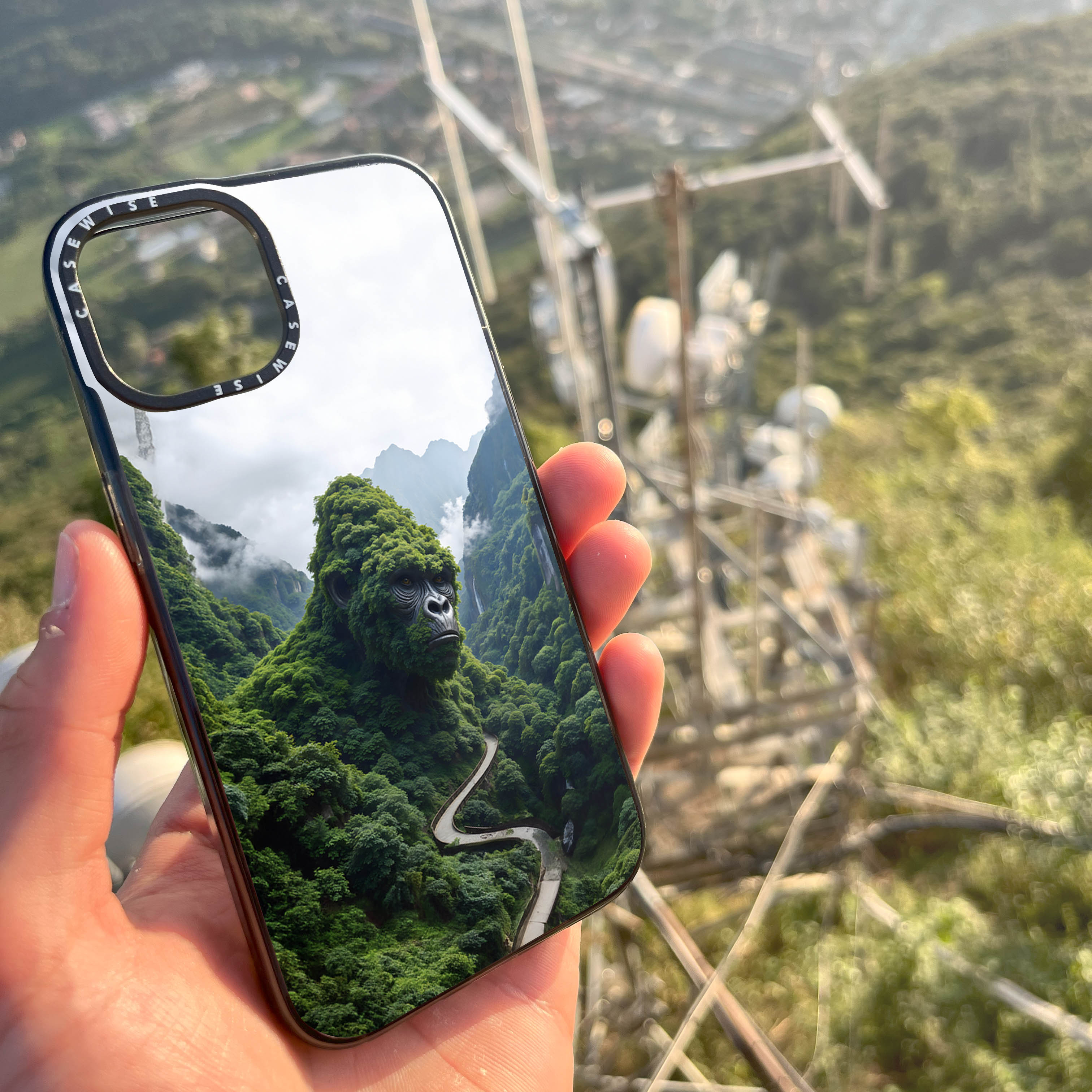 CASEWISE CASEWISE