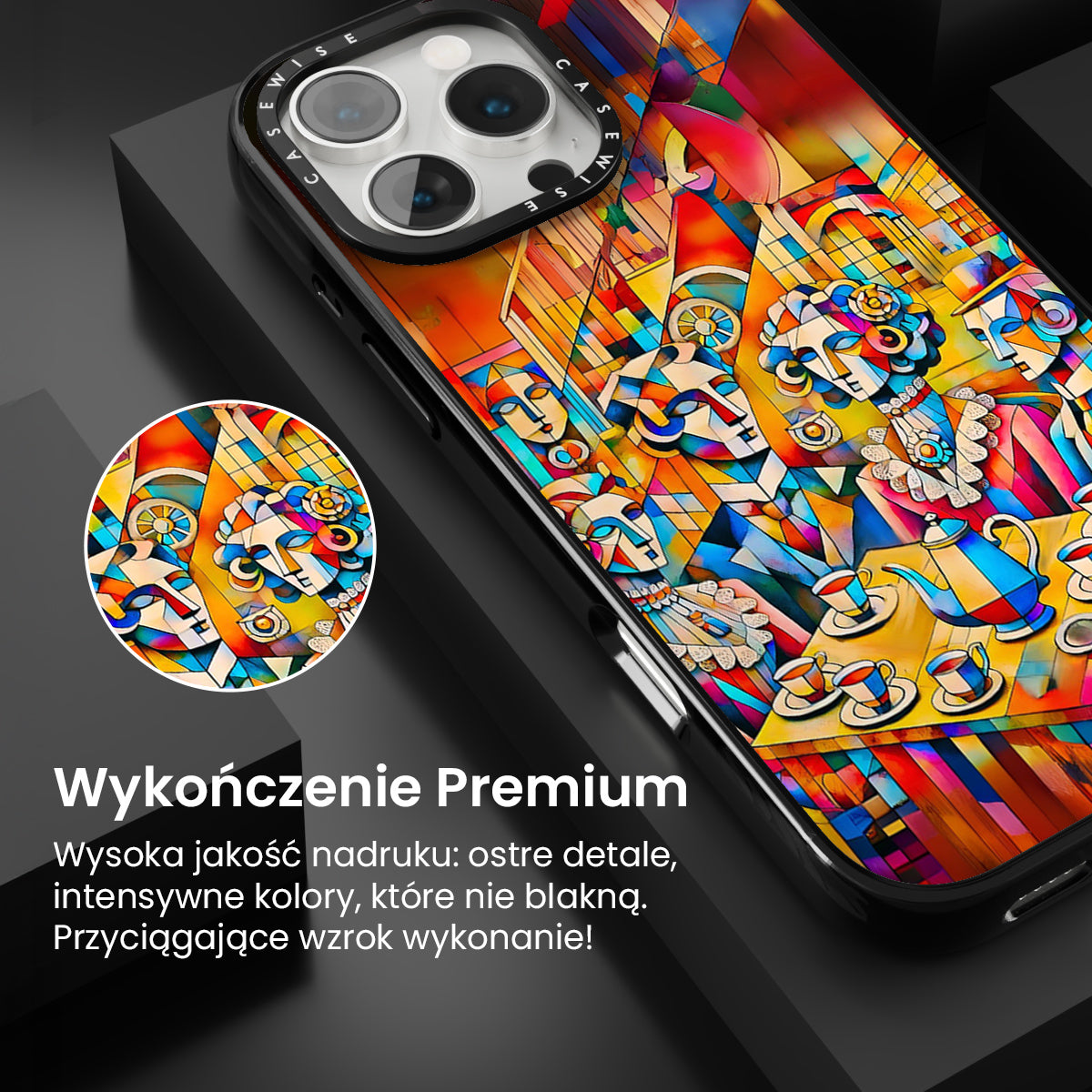 CASEWISE CASEWISE

Wykończenie Premium

Wysoka jakość nadruku: ostre detale, intensywne kolory, które nie blakną. Przyciągające wzrok wykonanie!