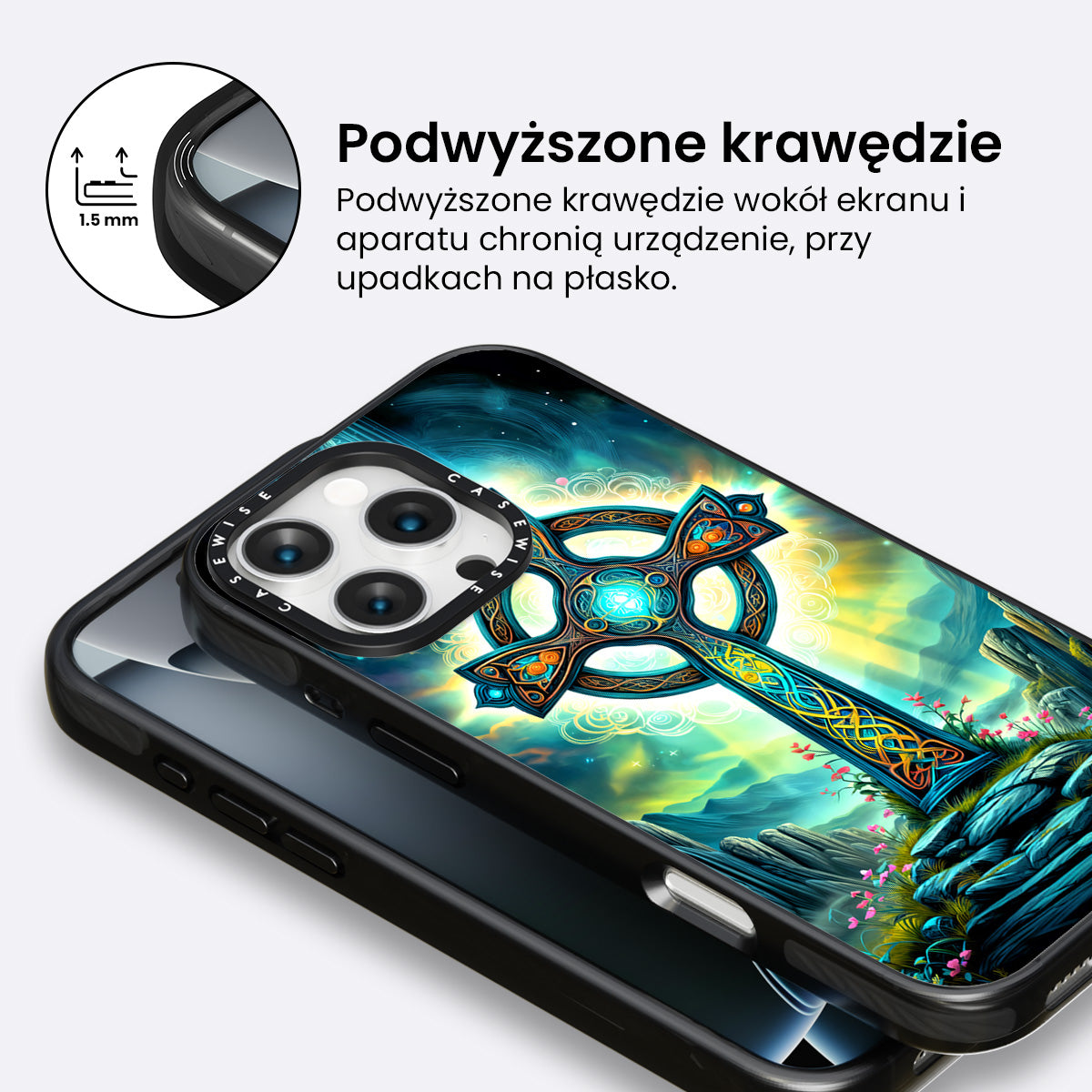 1.5 mm

Podwyższone krawędzie

Podwyższone krawędzie wokół ekranu i aparatu chronią urządzenie, przy upadkach na płasko.

CASEWISE CASEWISE