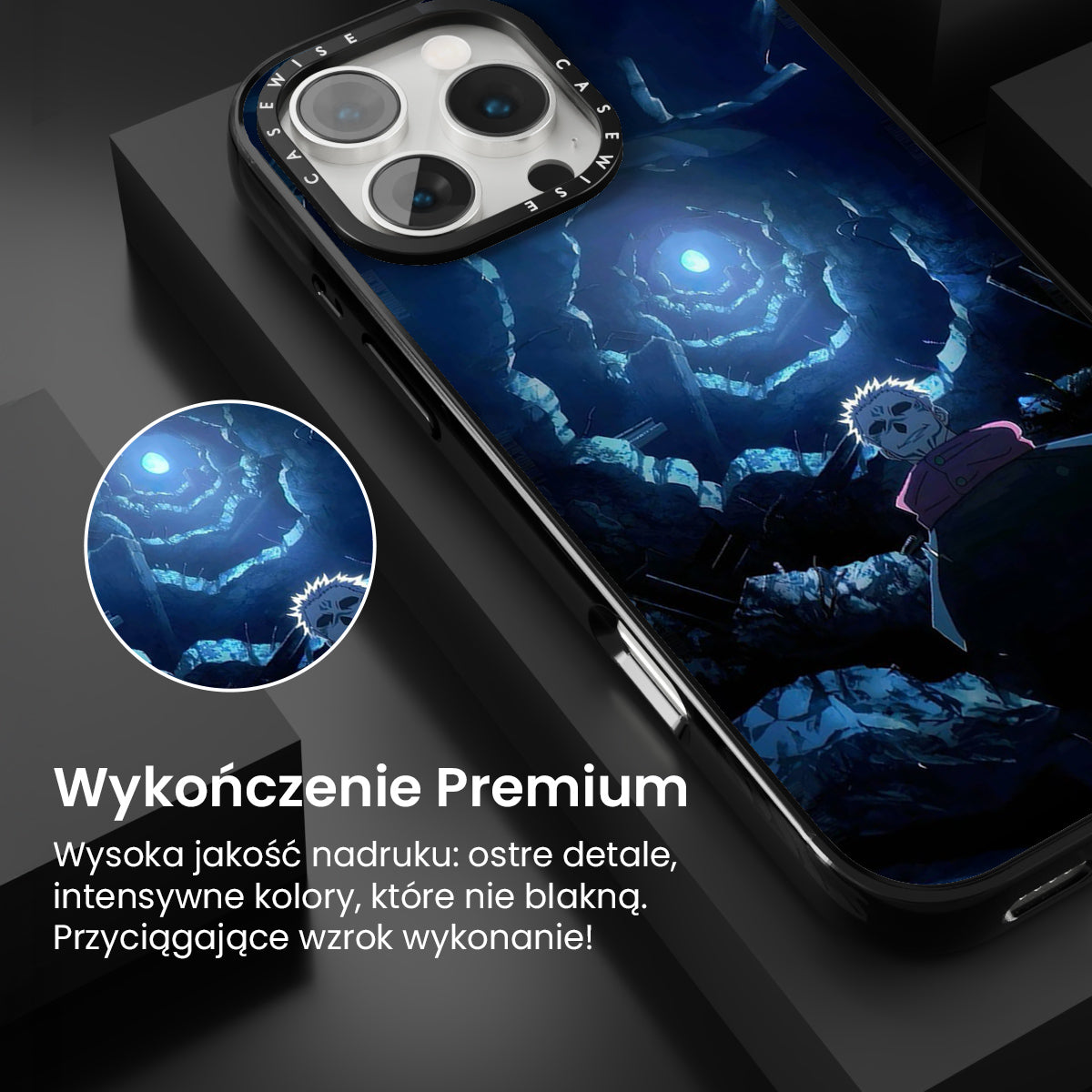 CASEWISE CASEWISE

Wykończenie Premium

Wysoka jakość nadruku: ostre detale, intensywne kolory, które nie blakną. Przyciągające wzrok wykonanie!