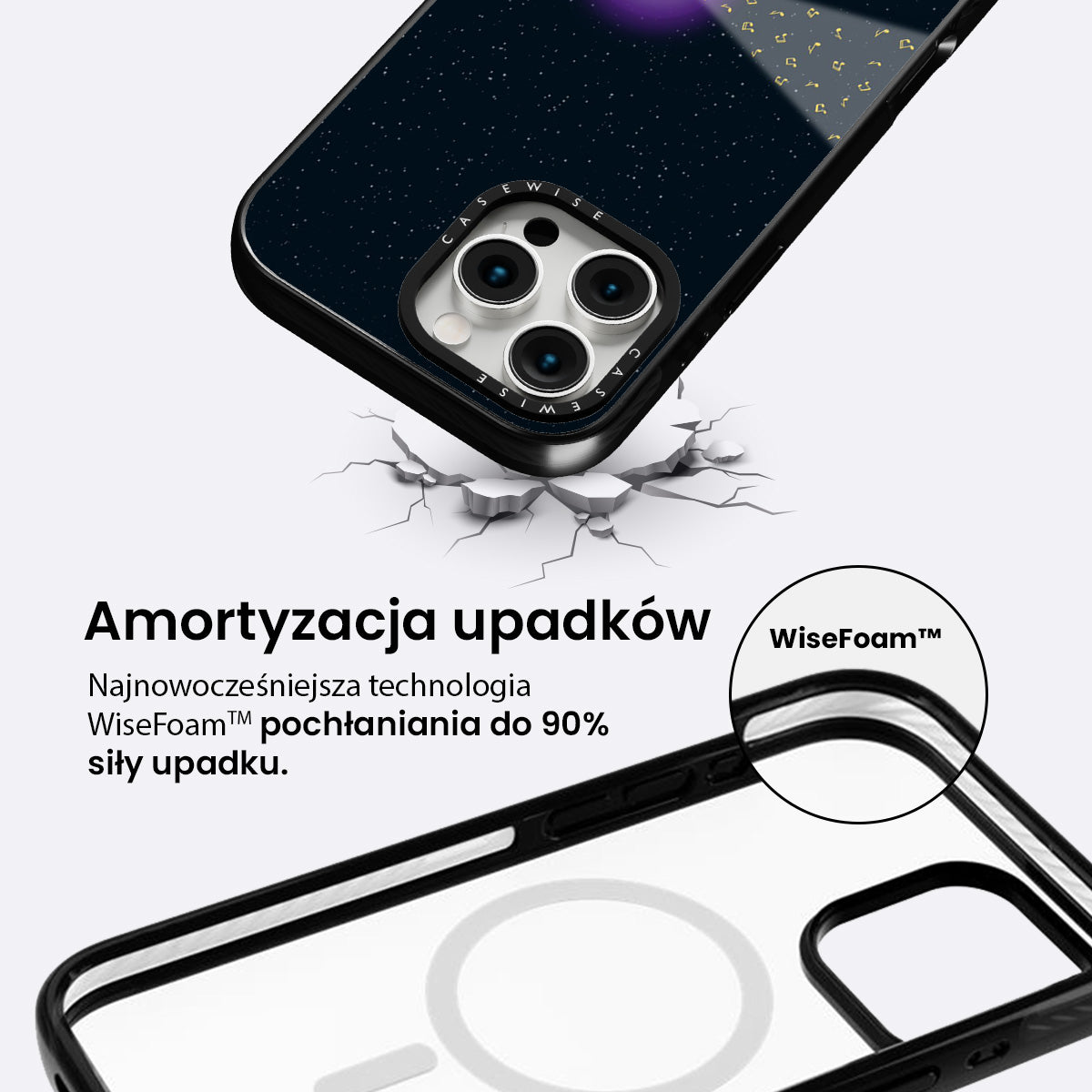 CASEWISE

CASEWISE

Amortyzacja upadków

Najnowocześniejsza technologia WiseFoam™ pochłaniania do 90% siły upadku.

WiseFoam™