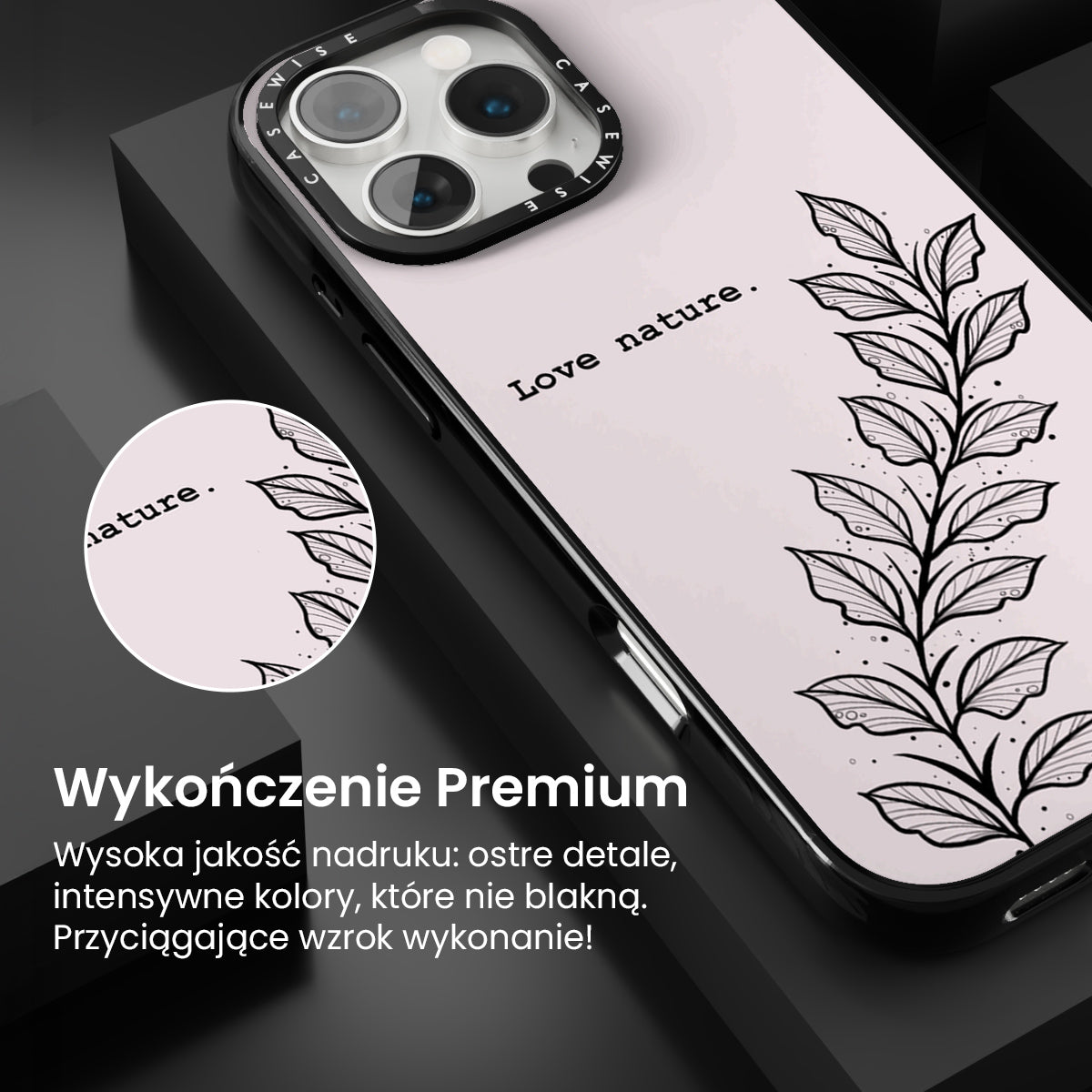 CASEWISE CASEWISE

Love nature.

nature.

Wykończenie Premium

Wysoka jakość nadruku: ostre detale, intensywne kolory, które nie blakną. Przyciągające wzrok wykonanie!