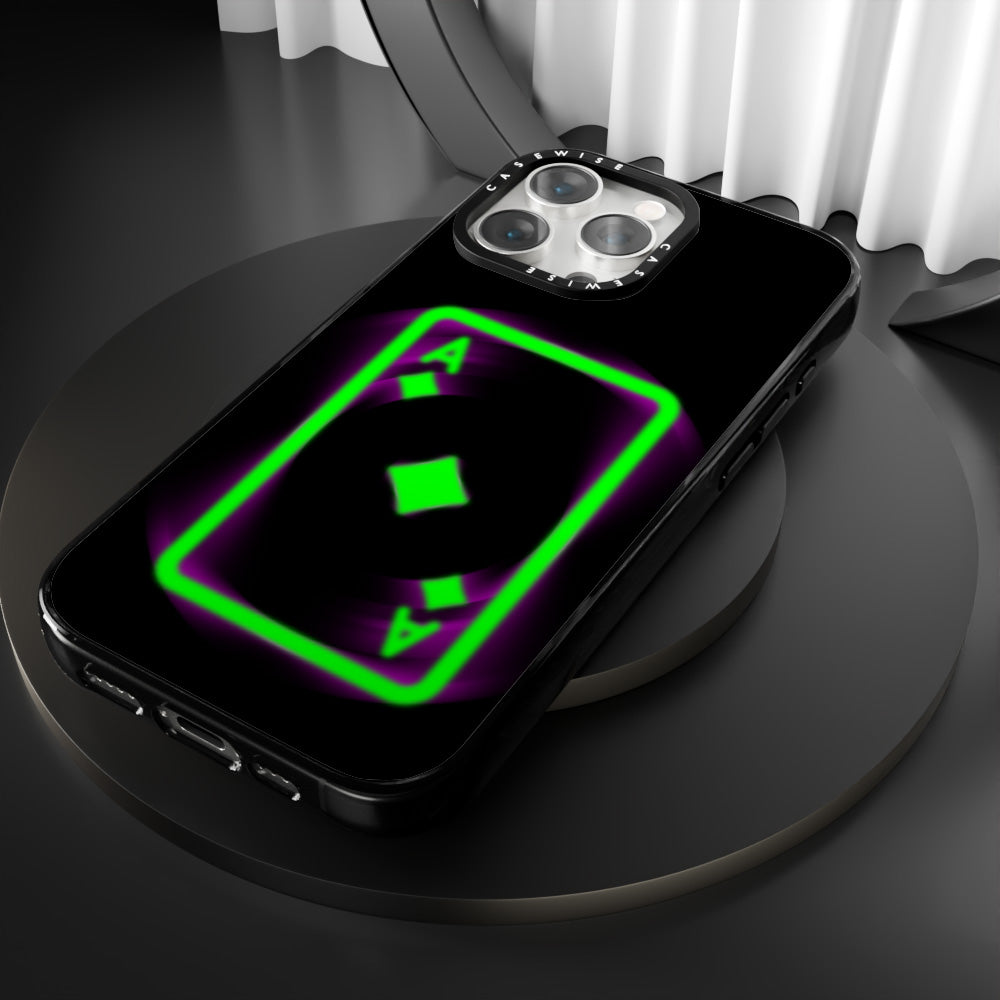 CASEWISE
CASEWISE
A
A