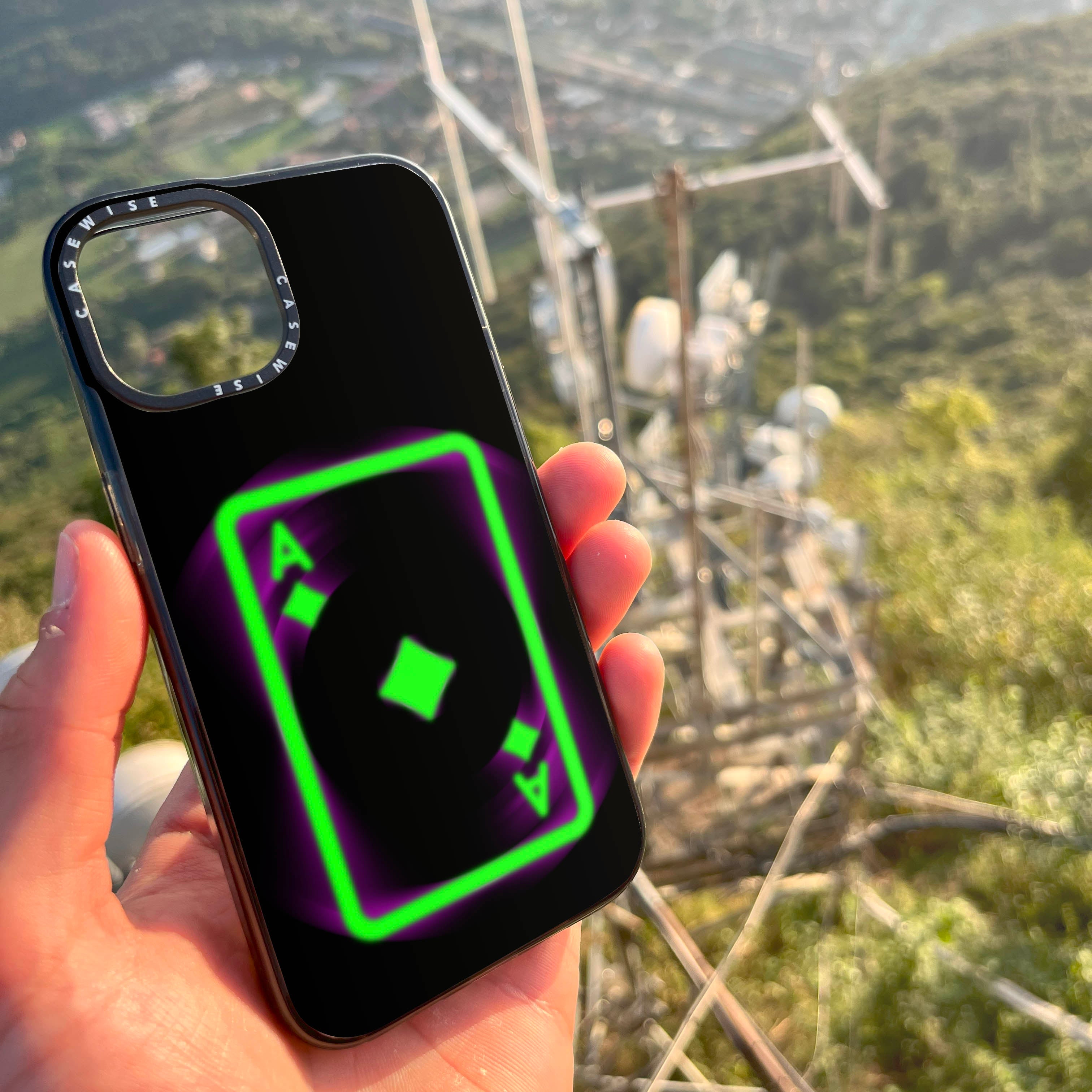 CASEWISE
CASEWISE
A
A