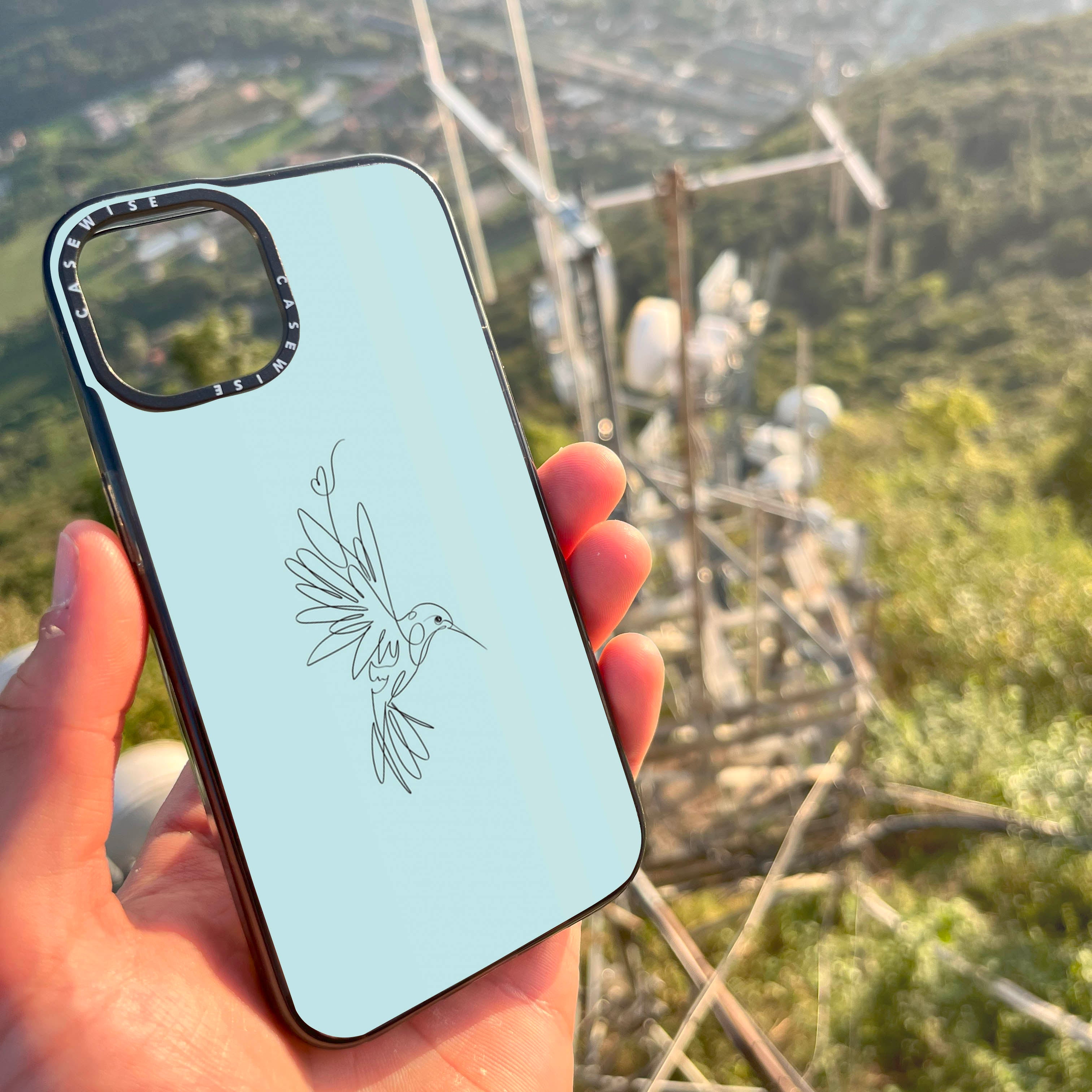 CASEWISE CASEWISE