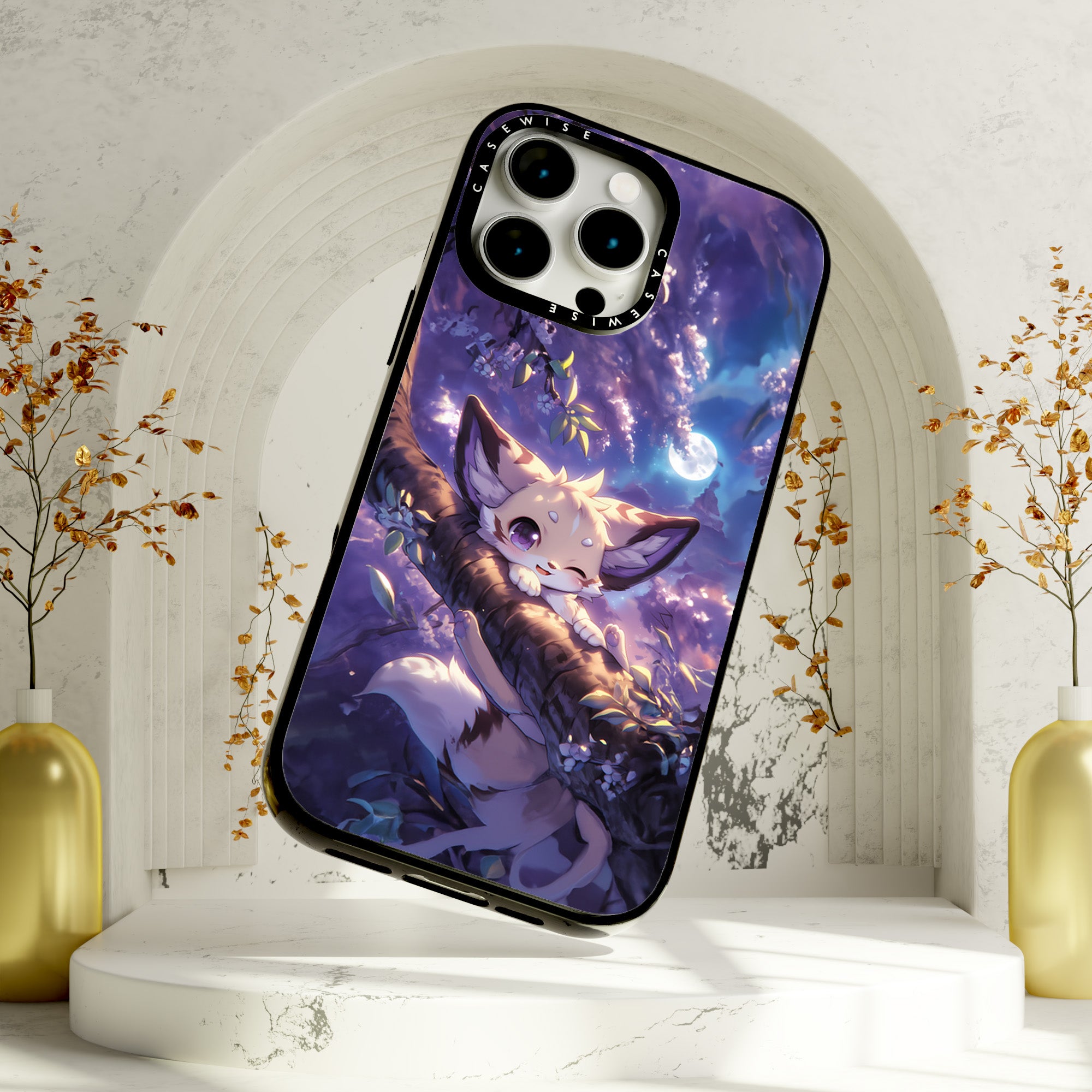 CASEWISE
CASEWISE