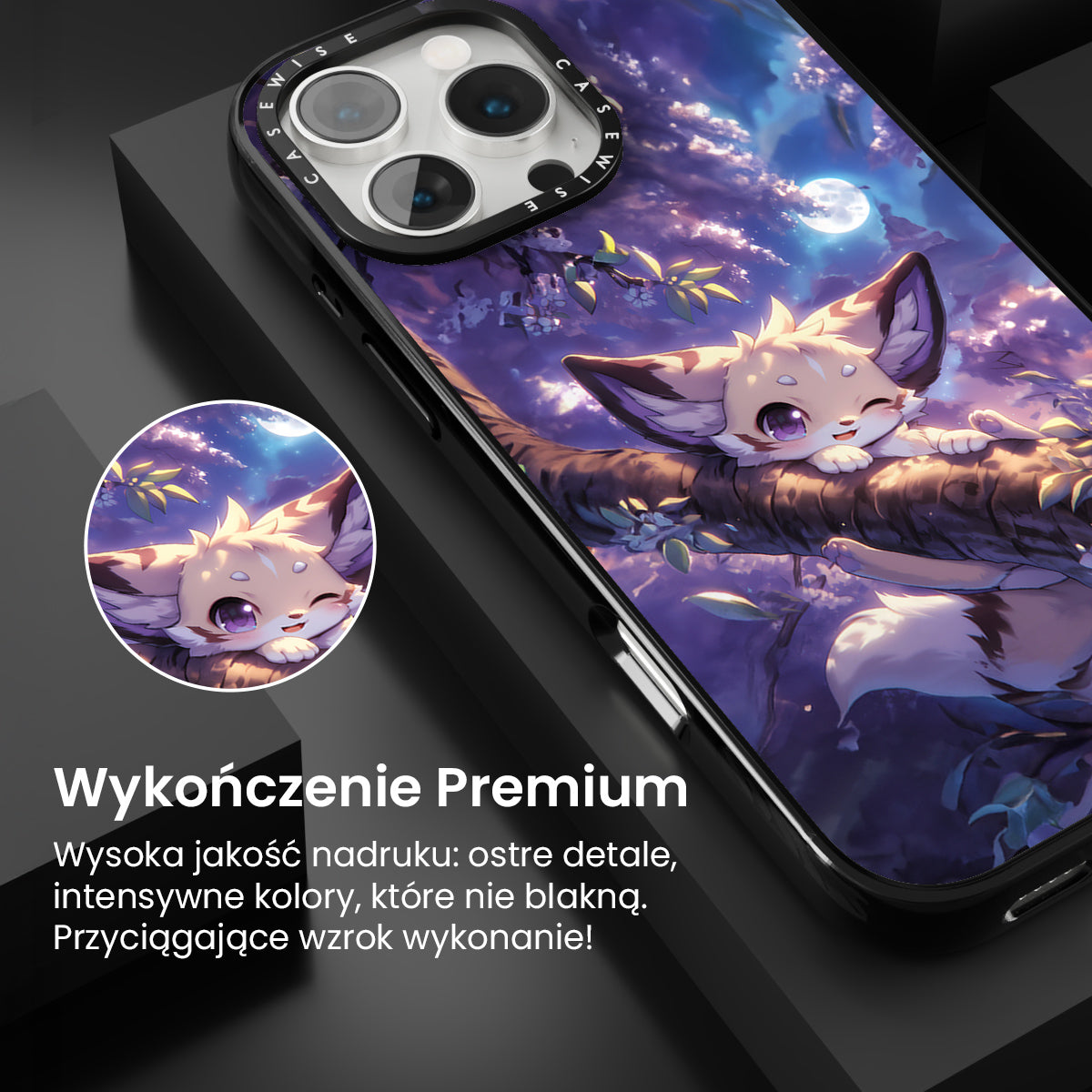 CASEWISE CASEWISE

Wykończenie Premium

Wysoka jakość nadruku: ostre detale, intensywne kolory, które nie blakną. Przyciągające wzrok wykonanie!