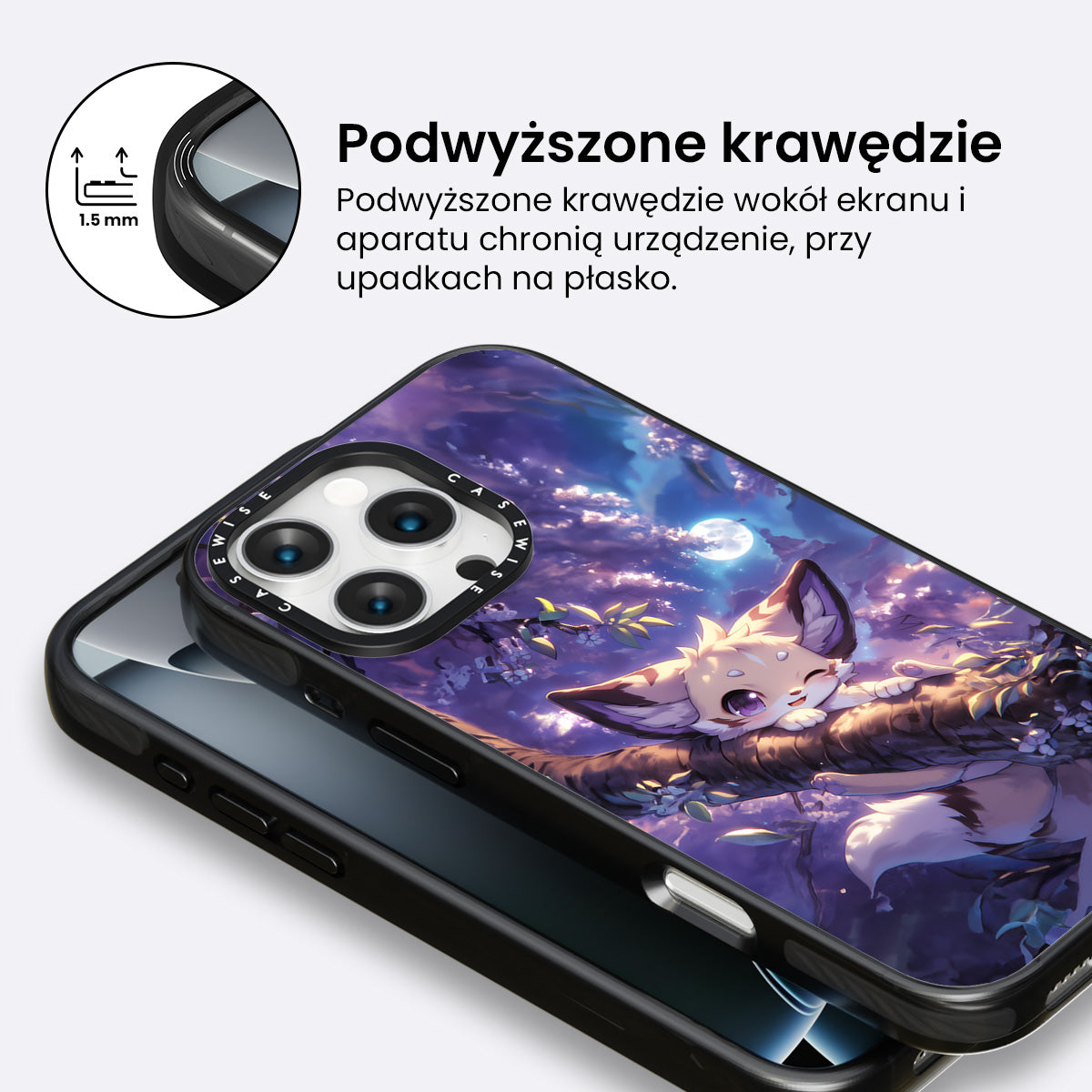 1.5 mm

Podwyższone krawędzie

Podwyższone krawędzie wokół ekranu i aparatu chronią urządzenie, przy upadkach na płasko.

CASEWISE CASEWISE