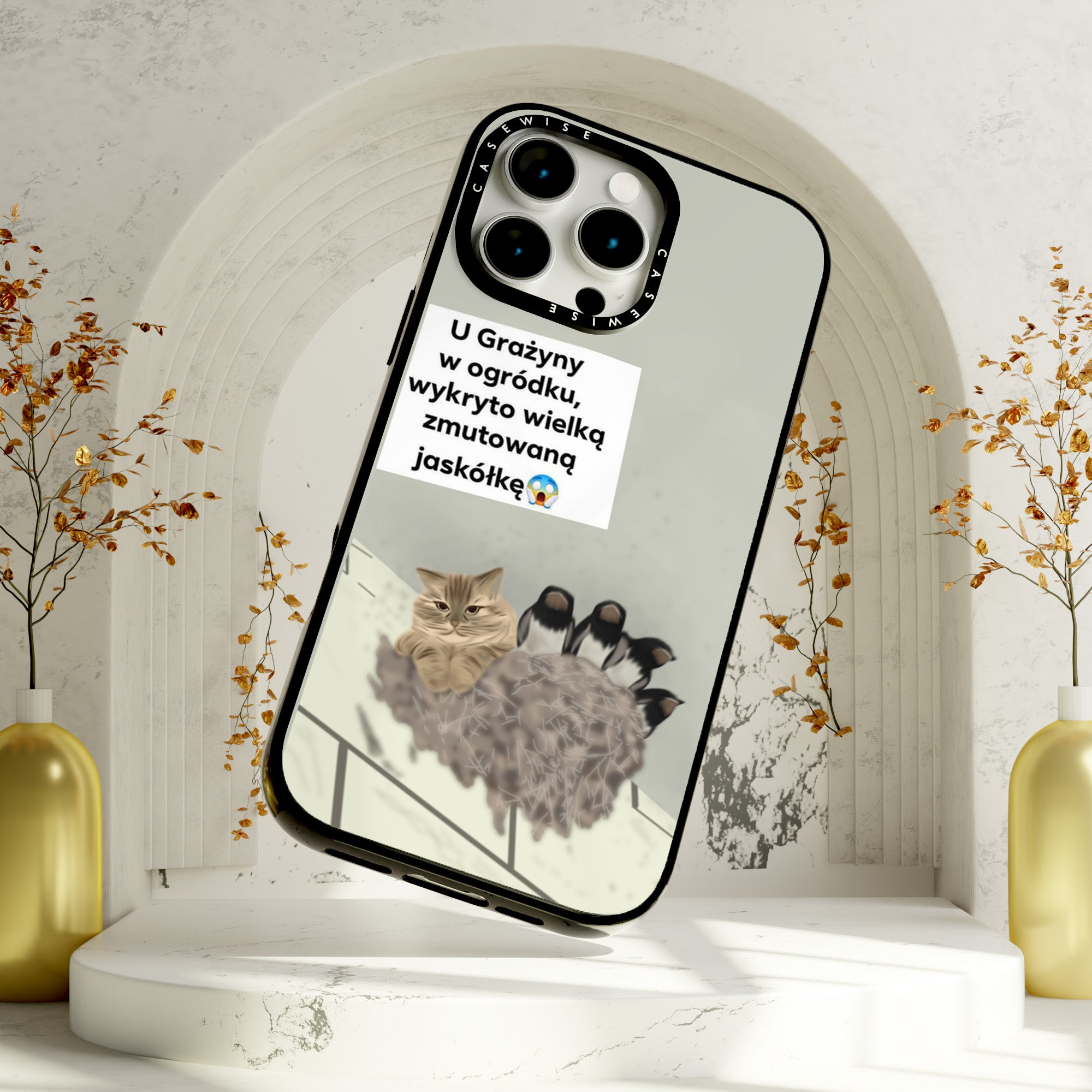 CASEWISE CASEWISE

U Grażyny w ogródku, wykryto wielką zmutowaną jaskółkę😱