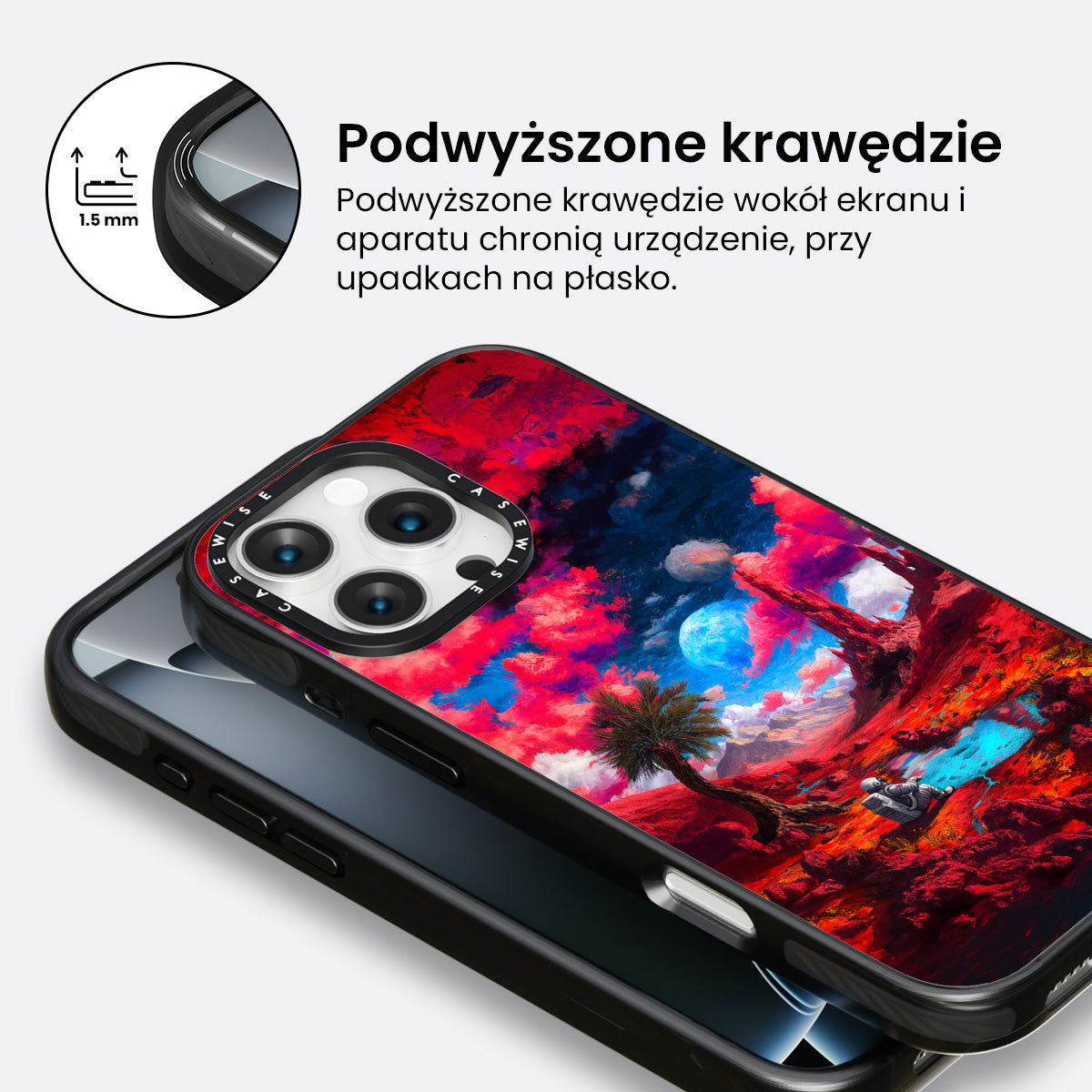 1.5 mm

Podwyższone krawędzie

Podwyższone krawędzie wokół ekranu i aparatu chronią urządzenie, przy upadkach na płasko.

CASEWISE CASEWISE