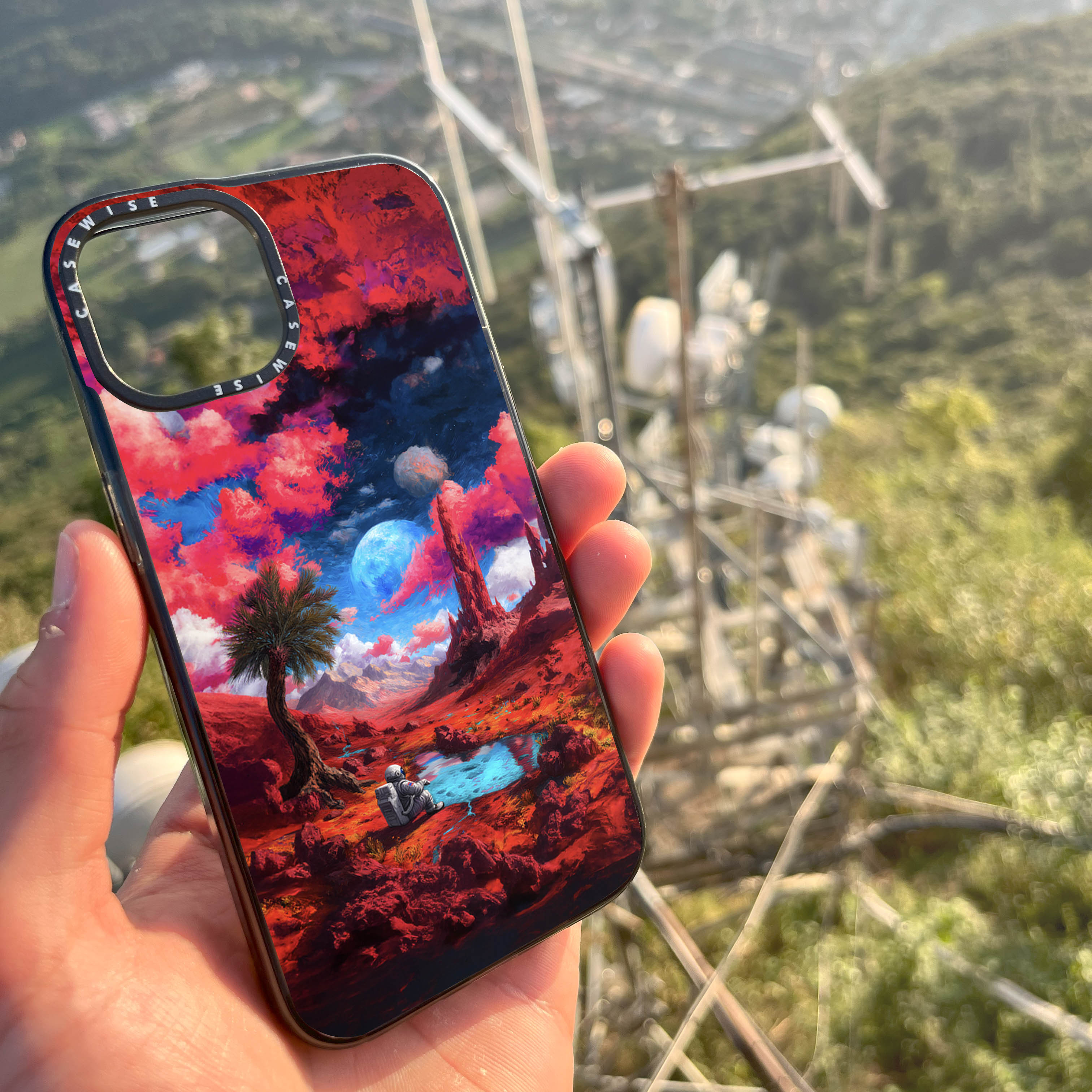 CASEWISE CASEWISE