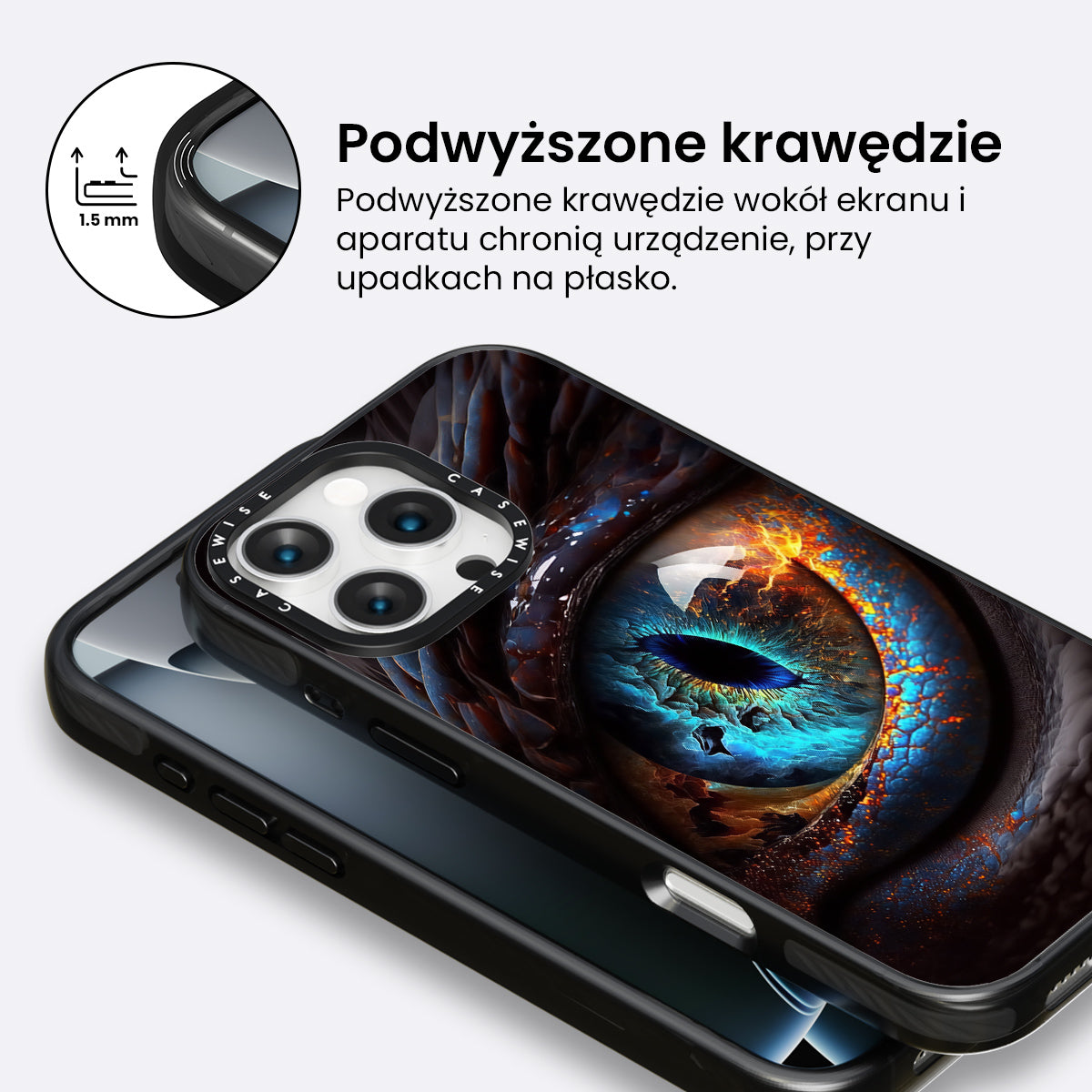 1.5 mm

Podwyższone krawędzie

Podwyższone krawędzie wokół ekranu i aparatu chronią urządzenie, przy upadkach na płasko.

CASEWISE CASEWISE