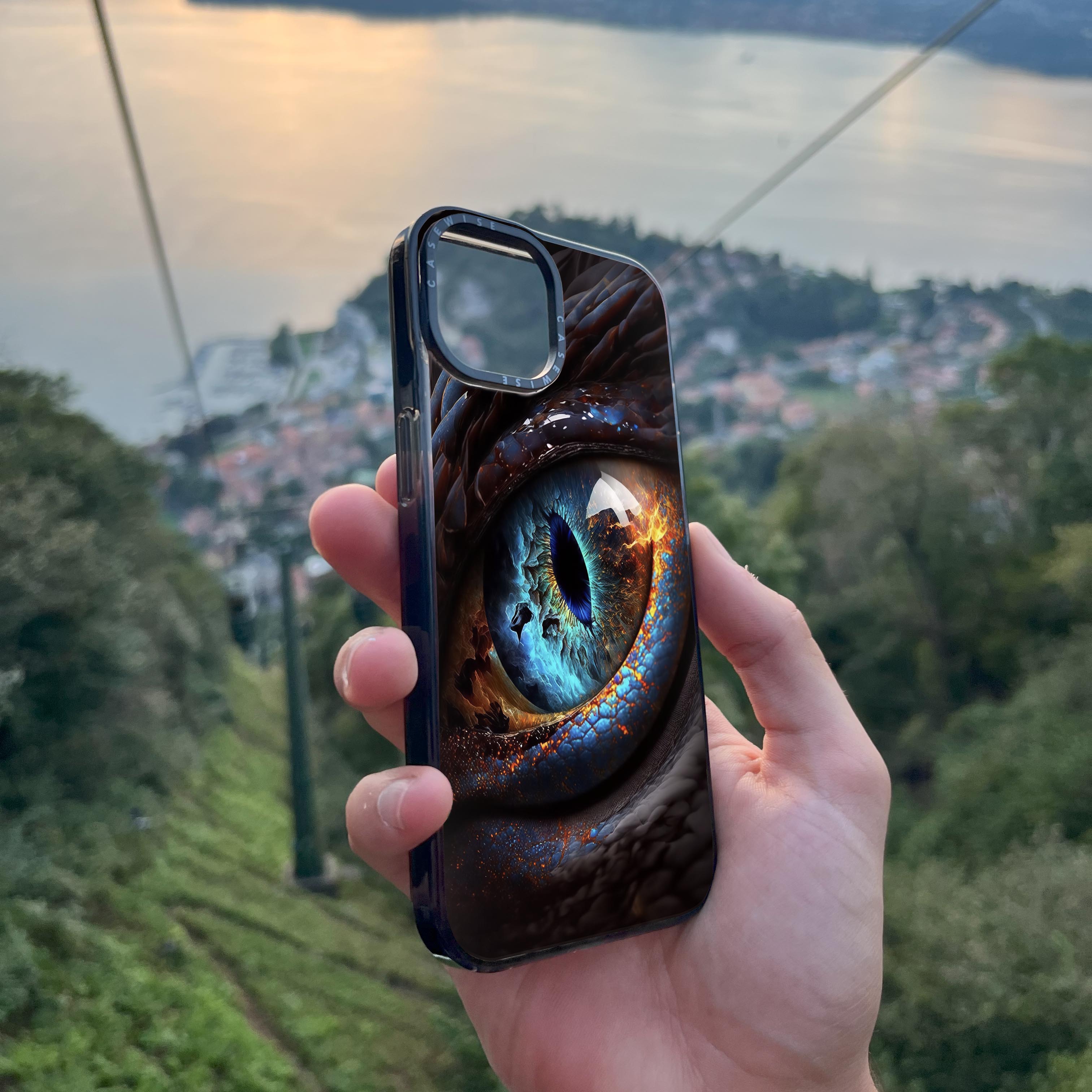 CASEWISE CASEWISE