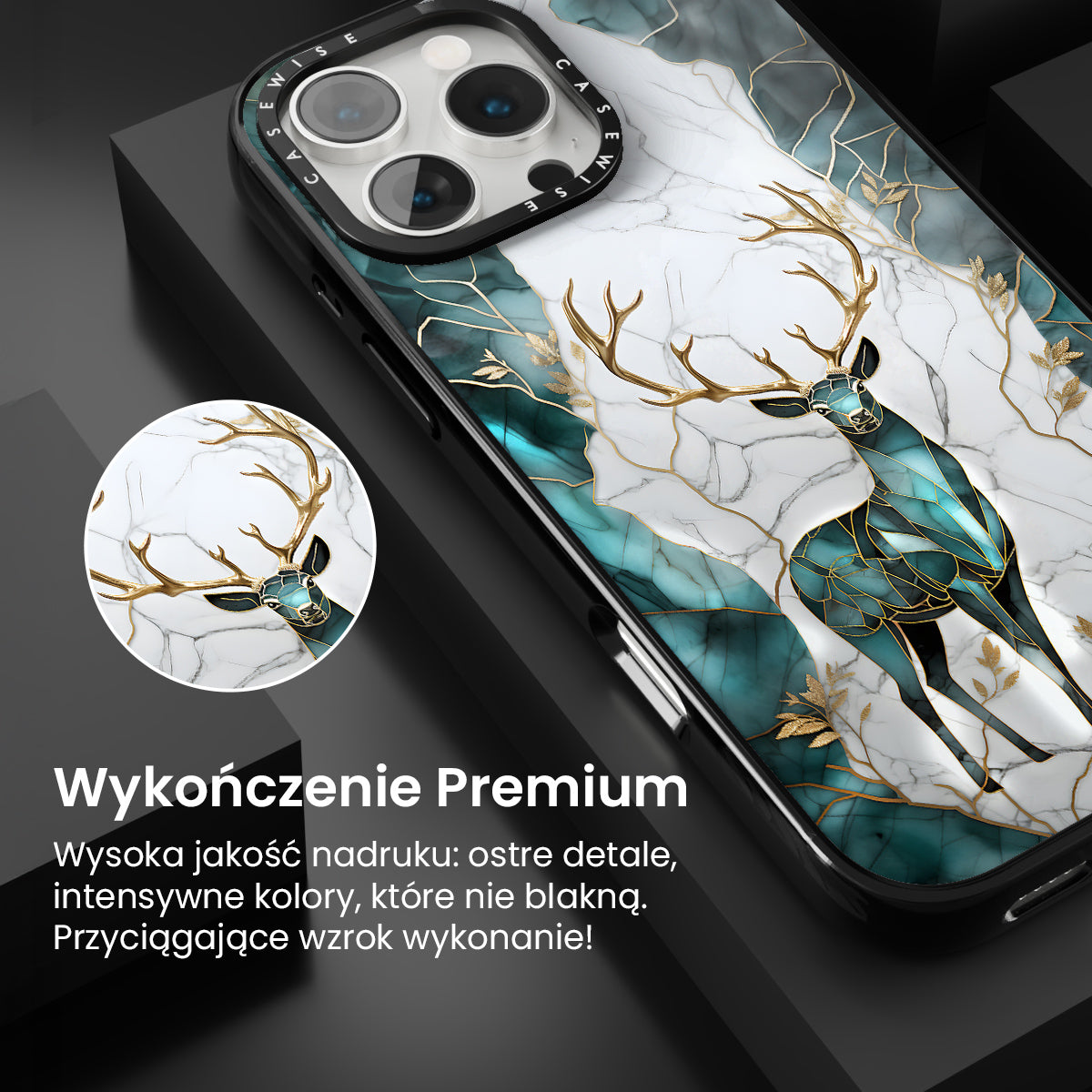 CASEWISE CASEWISE

Wykończenie Premium

Wysoka jakość nadruku: ostre detale, intensywne kolory, które nie blakną. Przyciągające wzrok wykonanie!