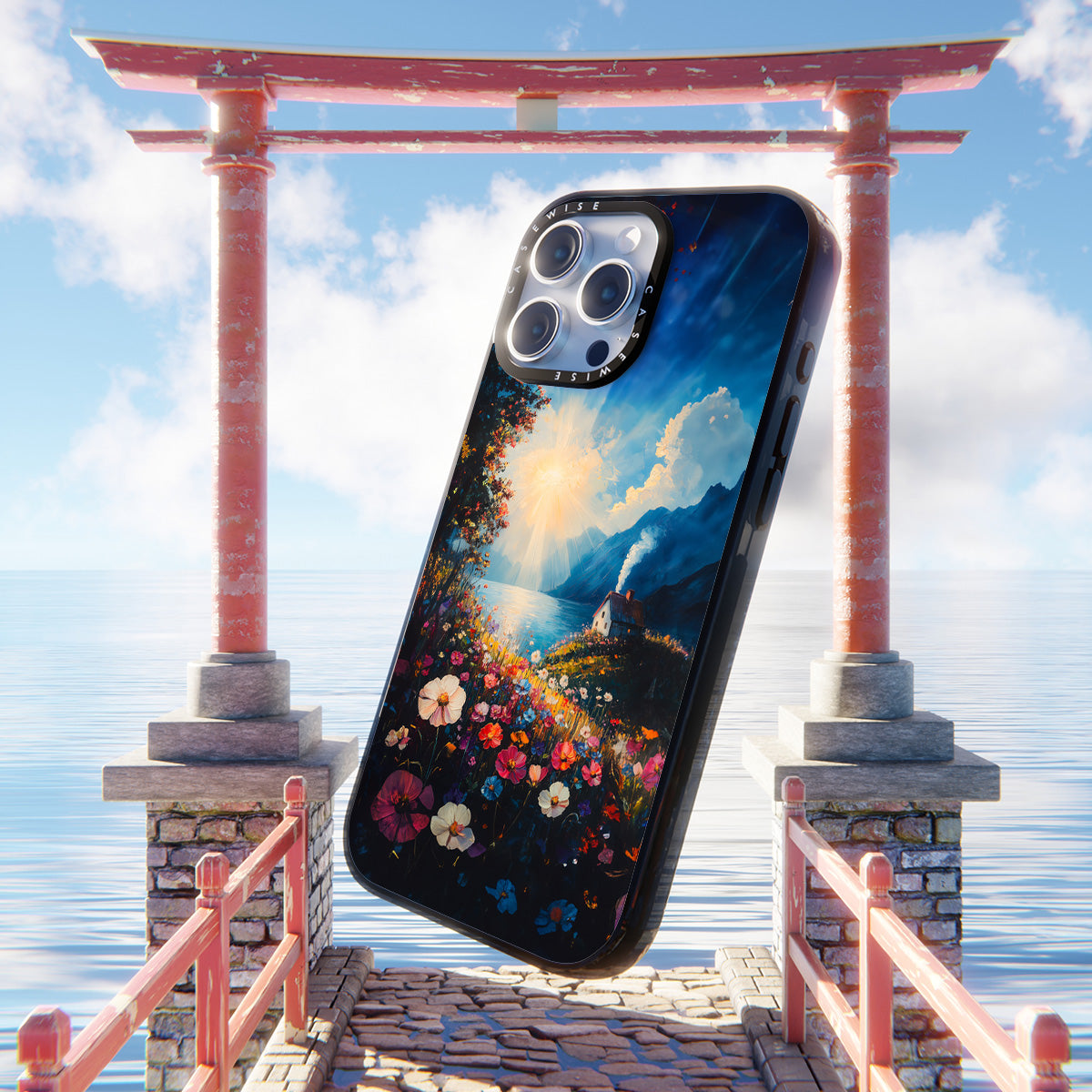 CASEWISE CASEWISE