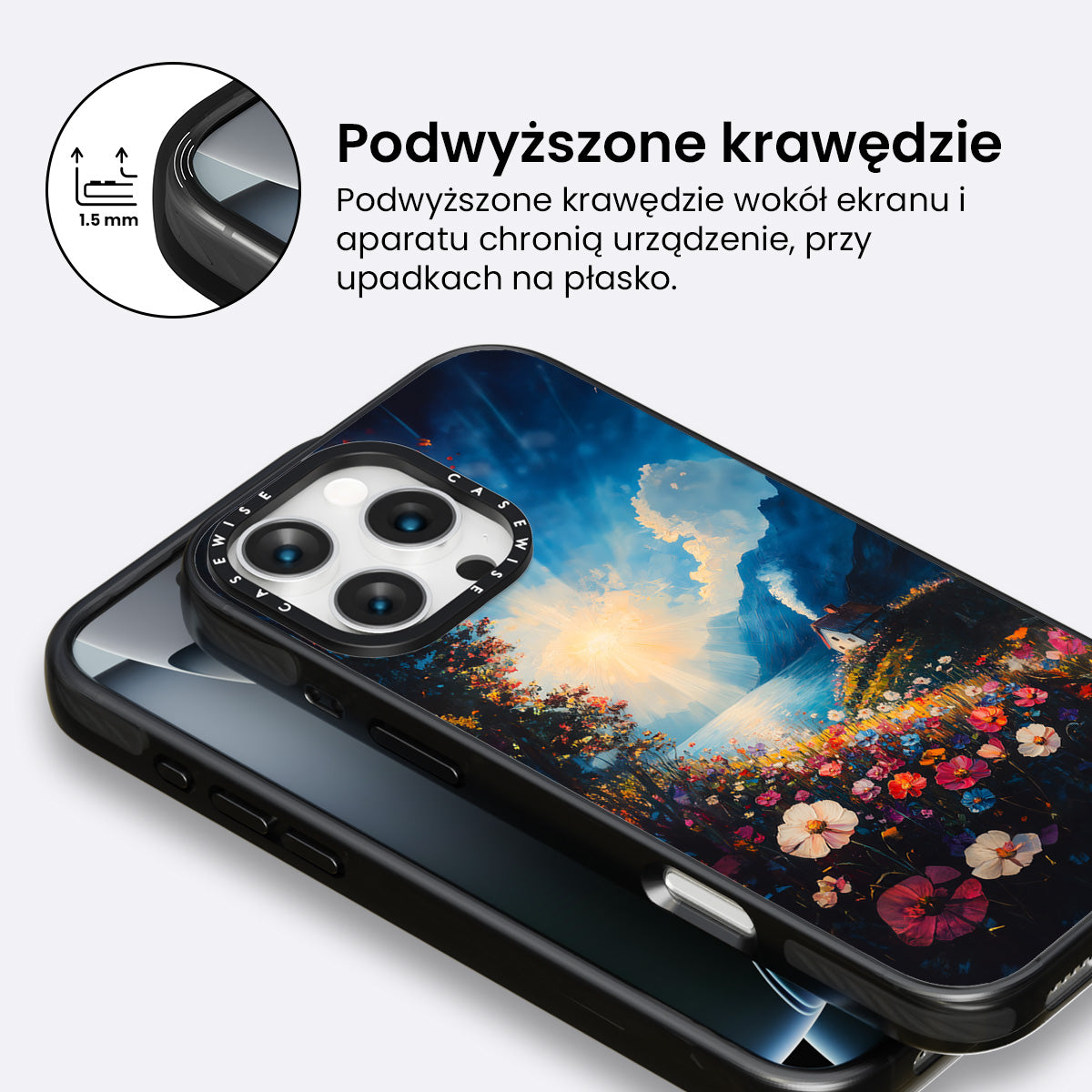 1.5 mm

Podwyższone krawędzie

Podwyższone krawędzie wokół ekranu i aparatu chronią urządzenie, przy upadkach na płasko.

CASEWISE CASEWISE