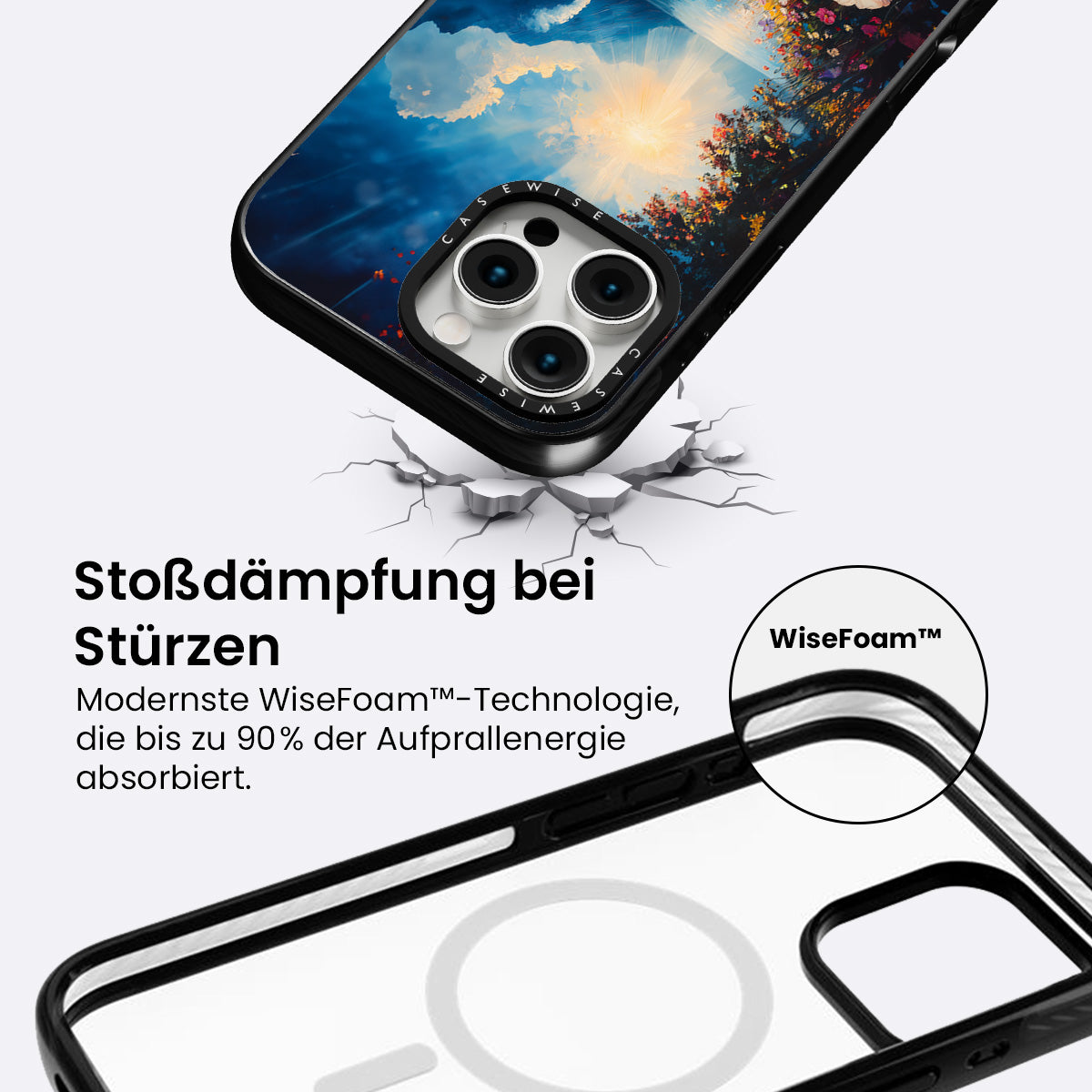 CASEWISE

CASEWISE

Stoßdämpfung bei Stürzen

Modernste WiseFoam™-Technologie, die bis zu 90% der Aufprallenergie absorbiert.

WiseFoam™