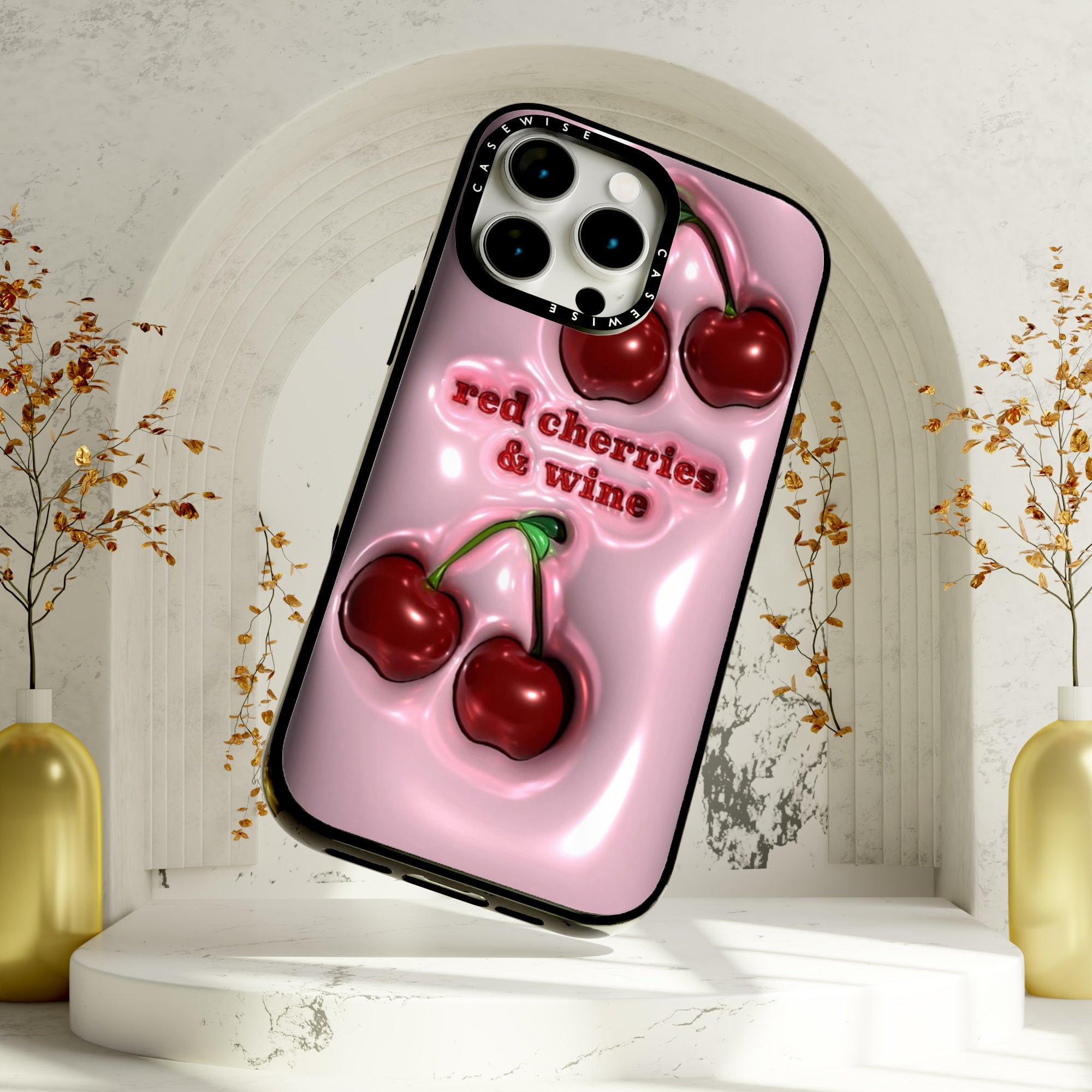 CASEWISE CASEWISE

red cherries
& wine