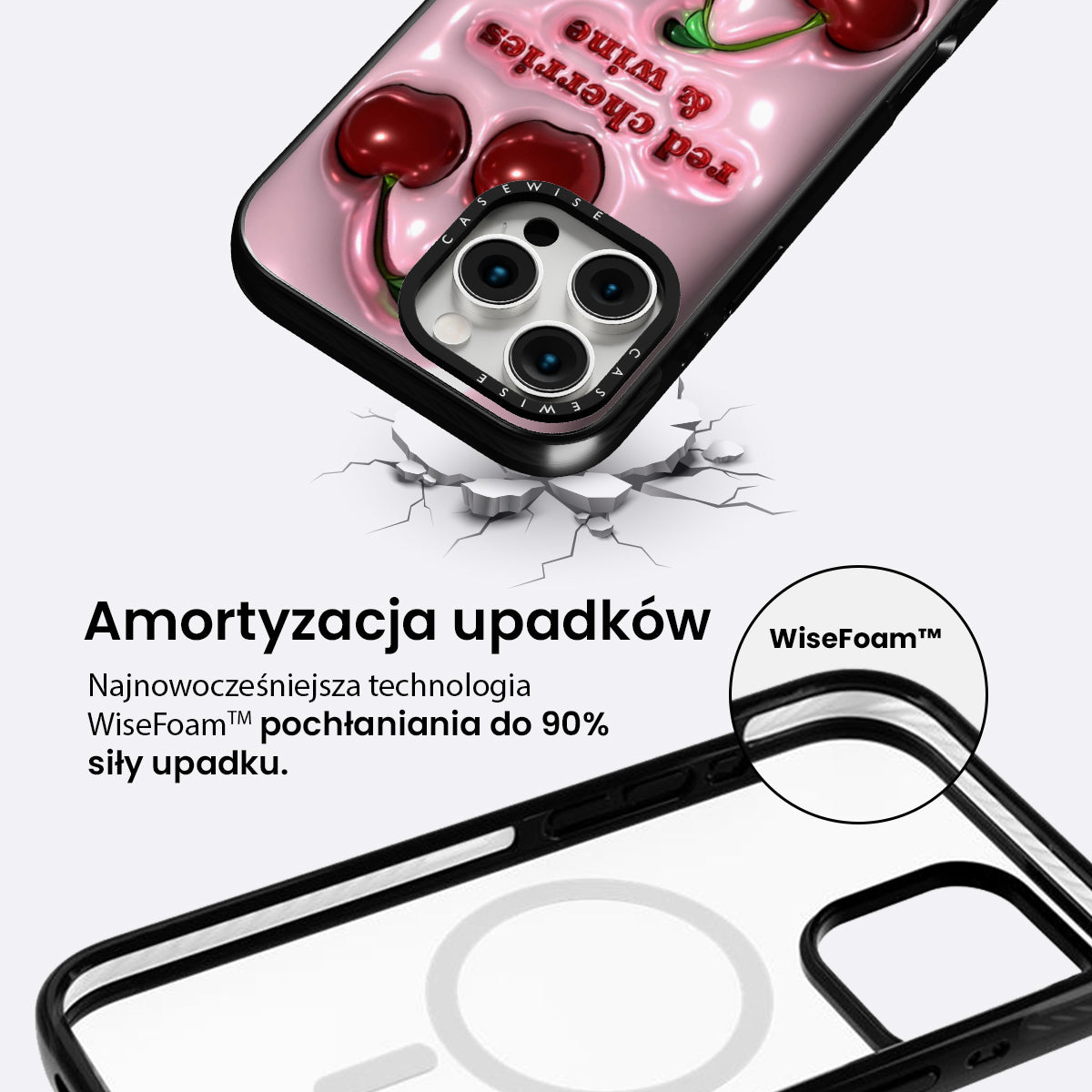 red cherries
& wine

CASEWISE

CASEWISE

Amortyzacja upadków

Najnowocześniejsza technologia WiseFoam™ pochłaniania do 90% siły upadku.

WiseFoam™