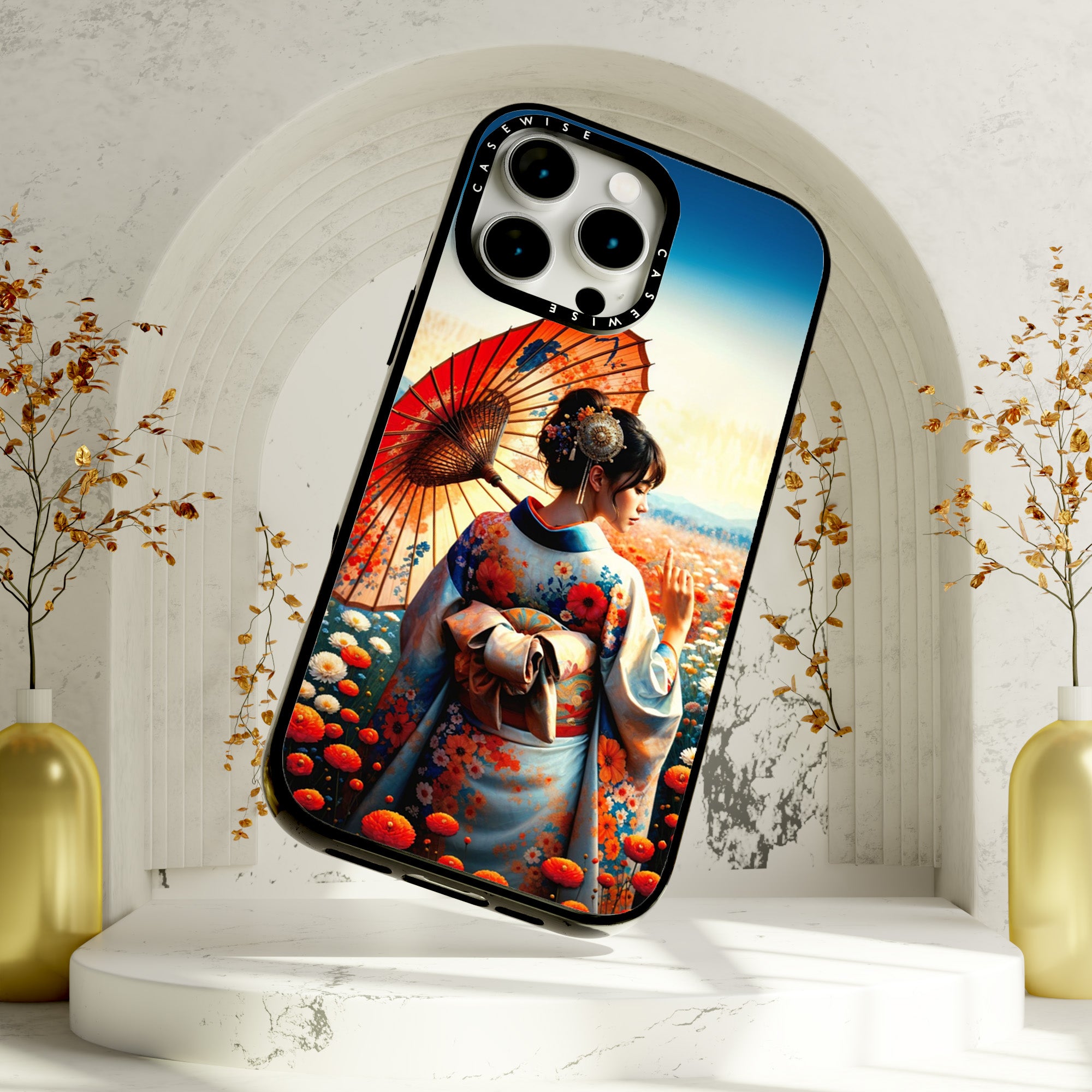 CASEWISE
CASEWISE