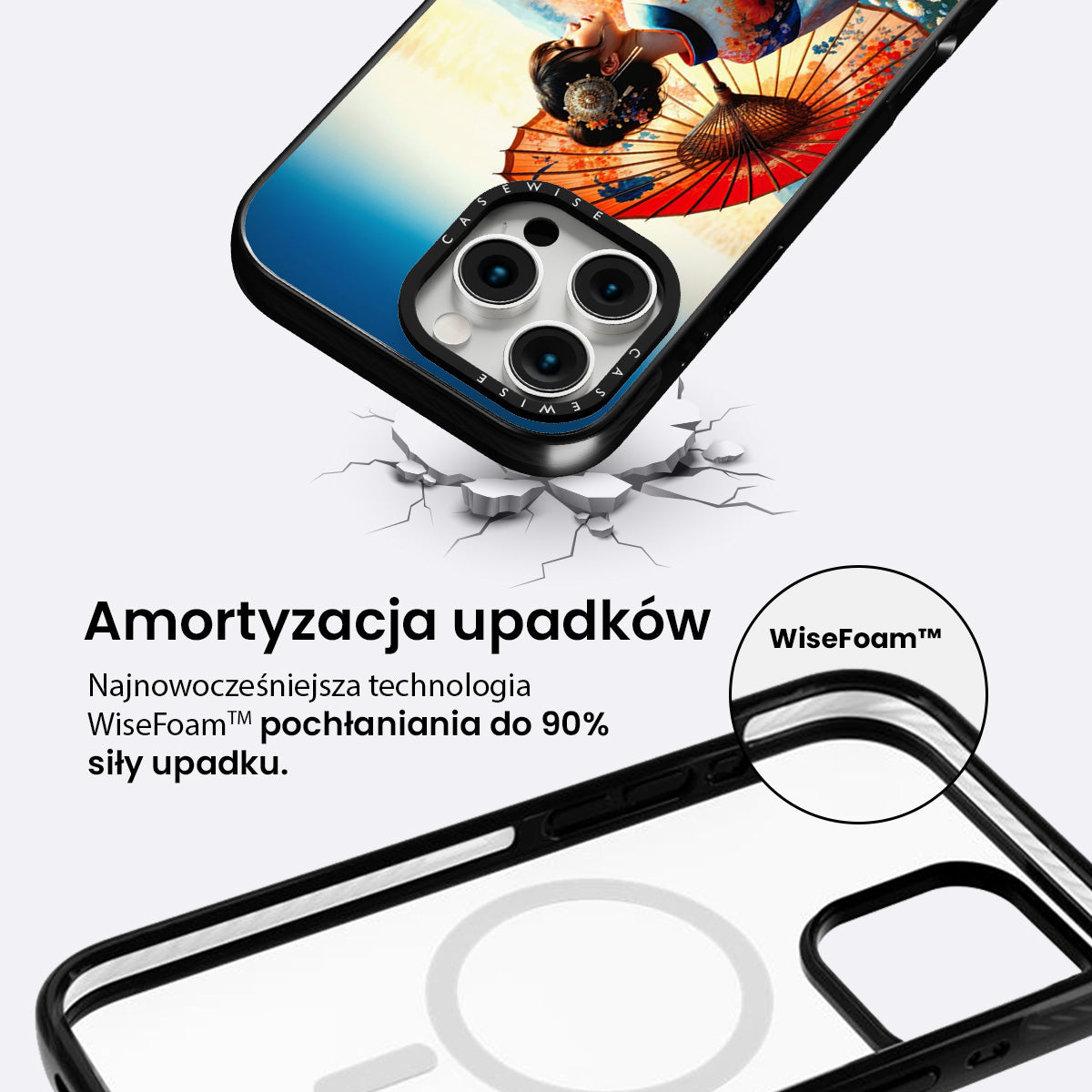 CASEWISE
CASEWISE

Amortyzacja upadków

Najnowocześniejsza technologia WiseFoam™ pochłaniania do 90% siły upadku.

WiseFoam™