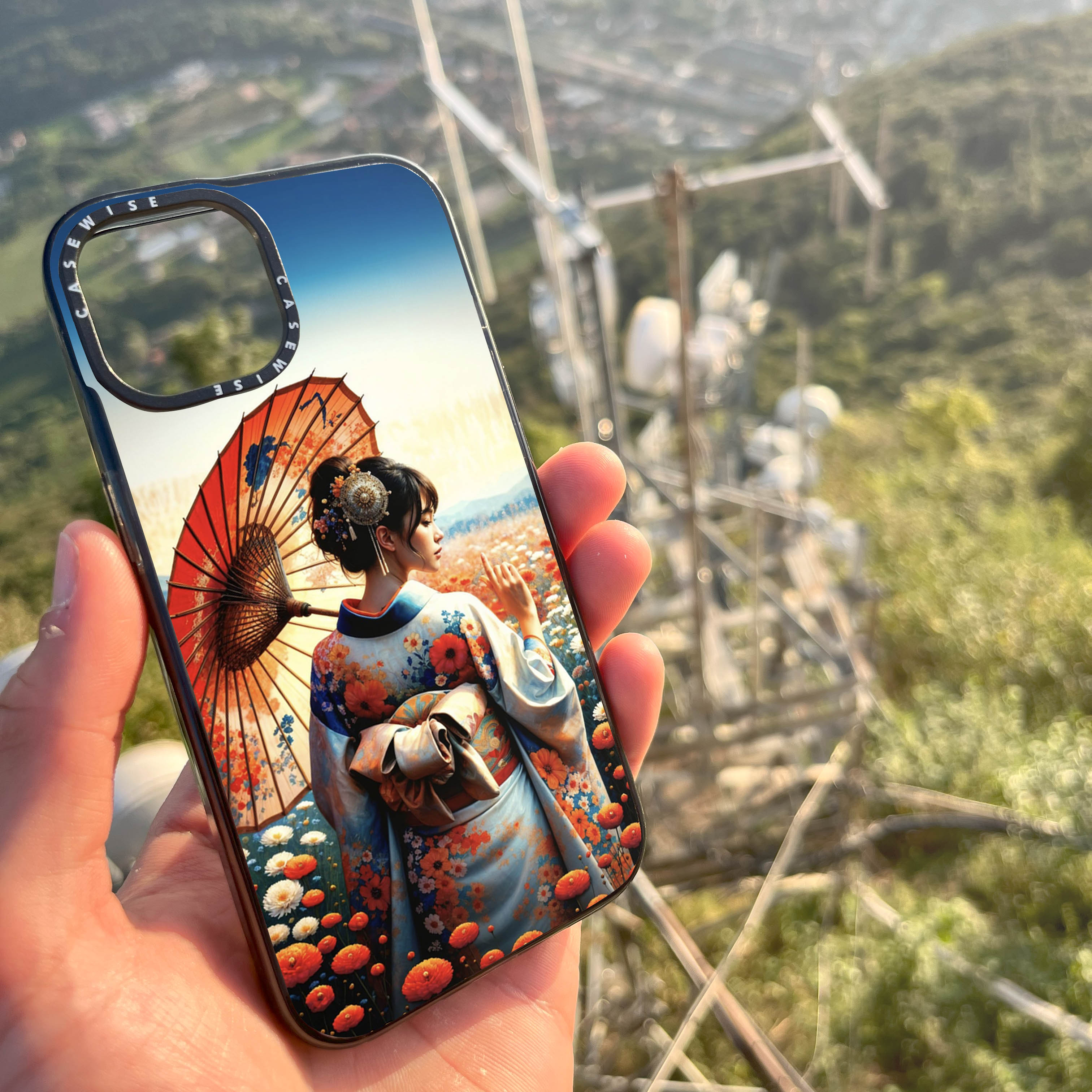 CASEWISE CASEWISE