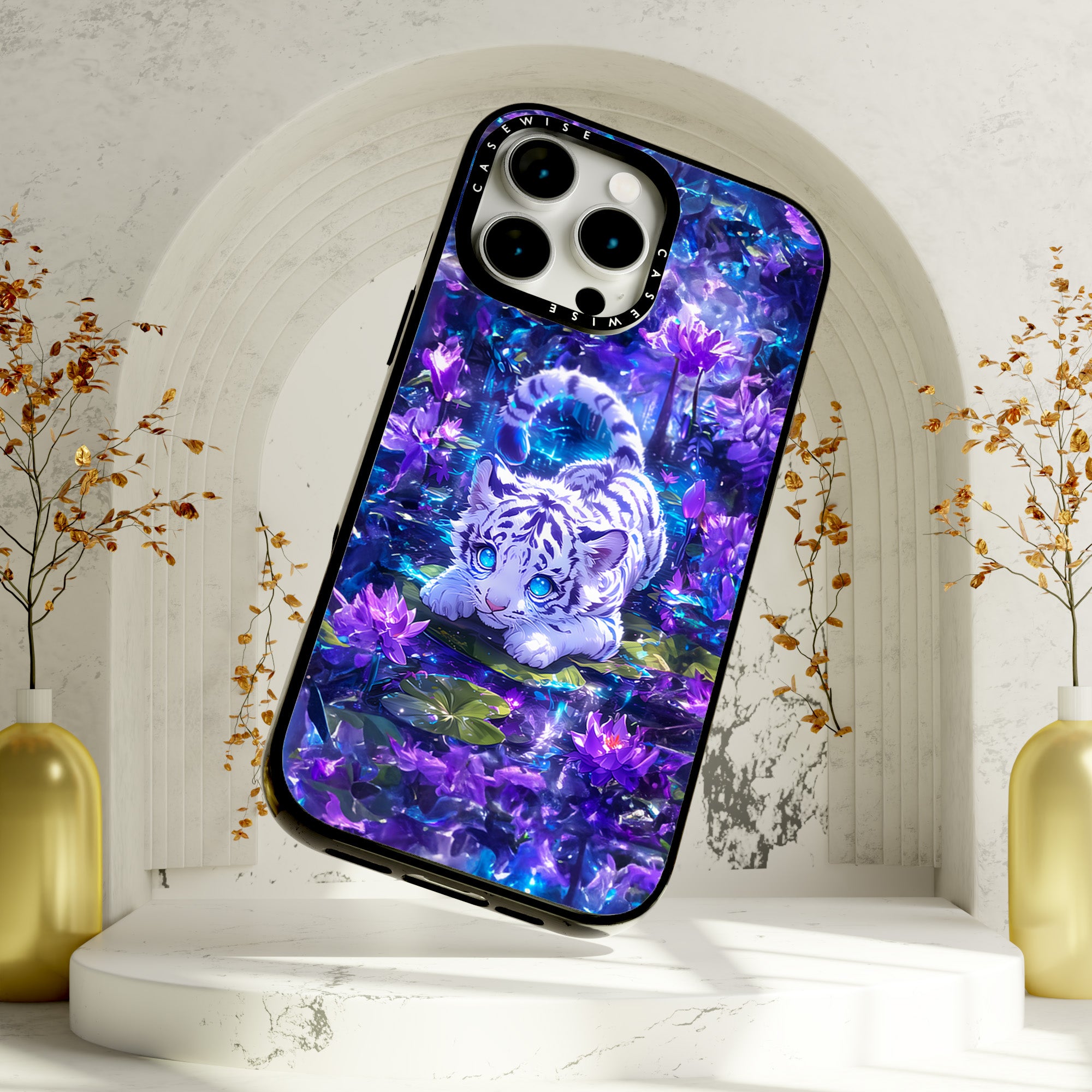 CASEWISE
CASEWISE