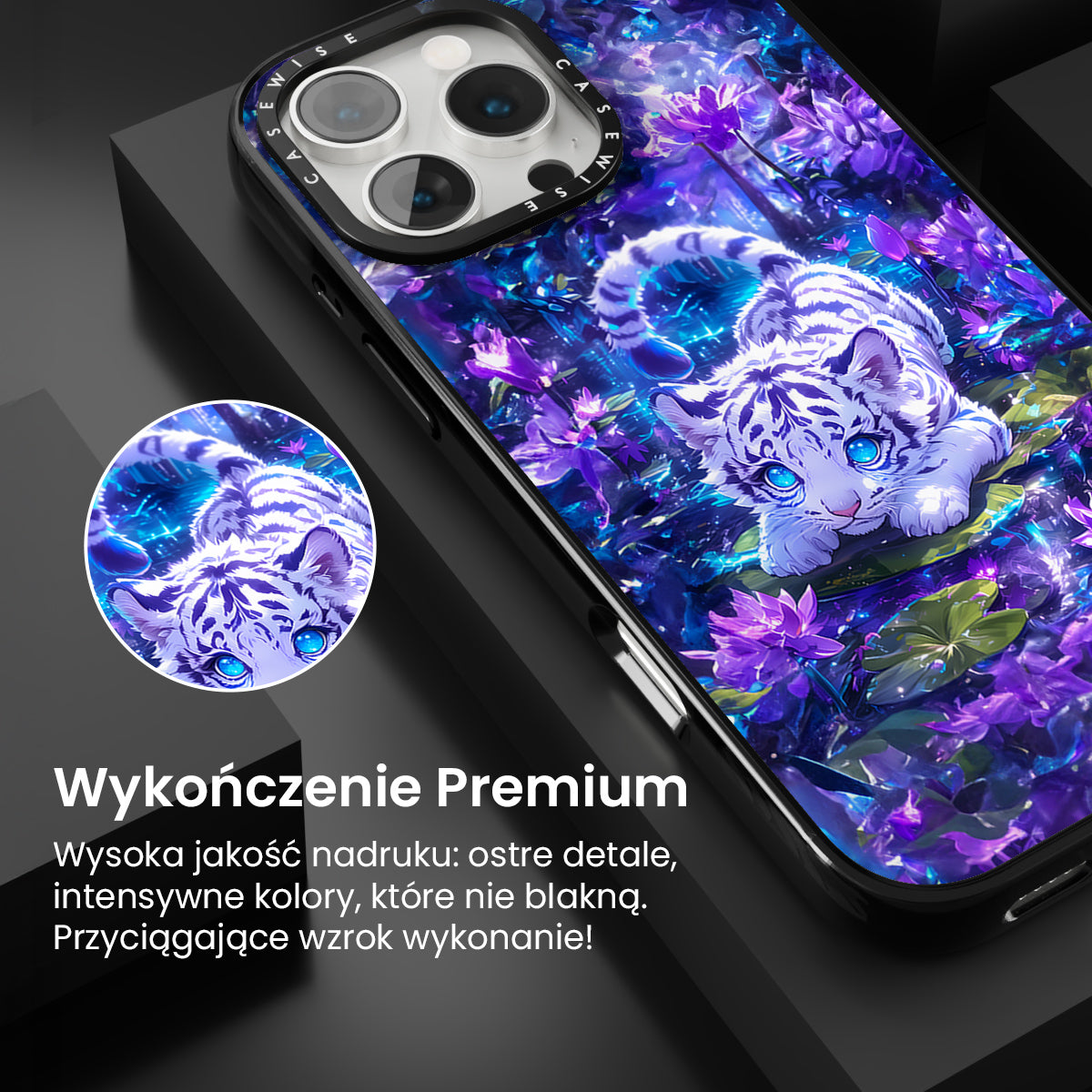 CASEWISE CASEWISE

Wykończenie Premium

Wysoka jakość nadruku: ostre detale, intensywne kolory, które nie blakną. Przyciągające wzrok wykonanie!