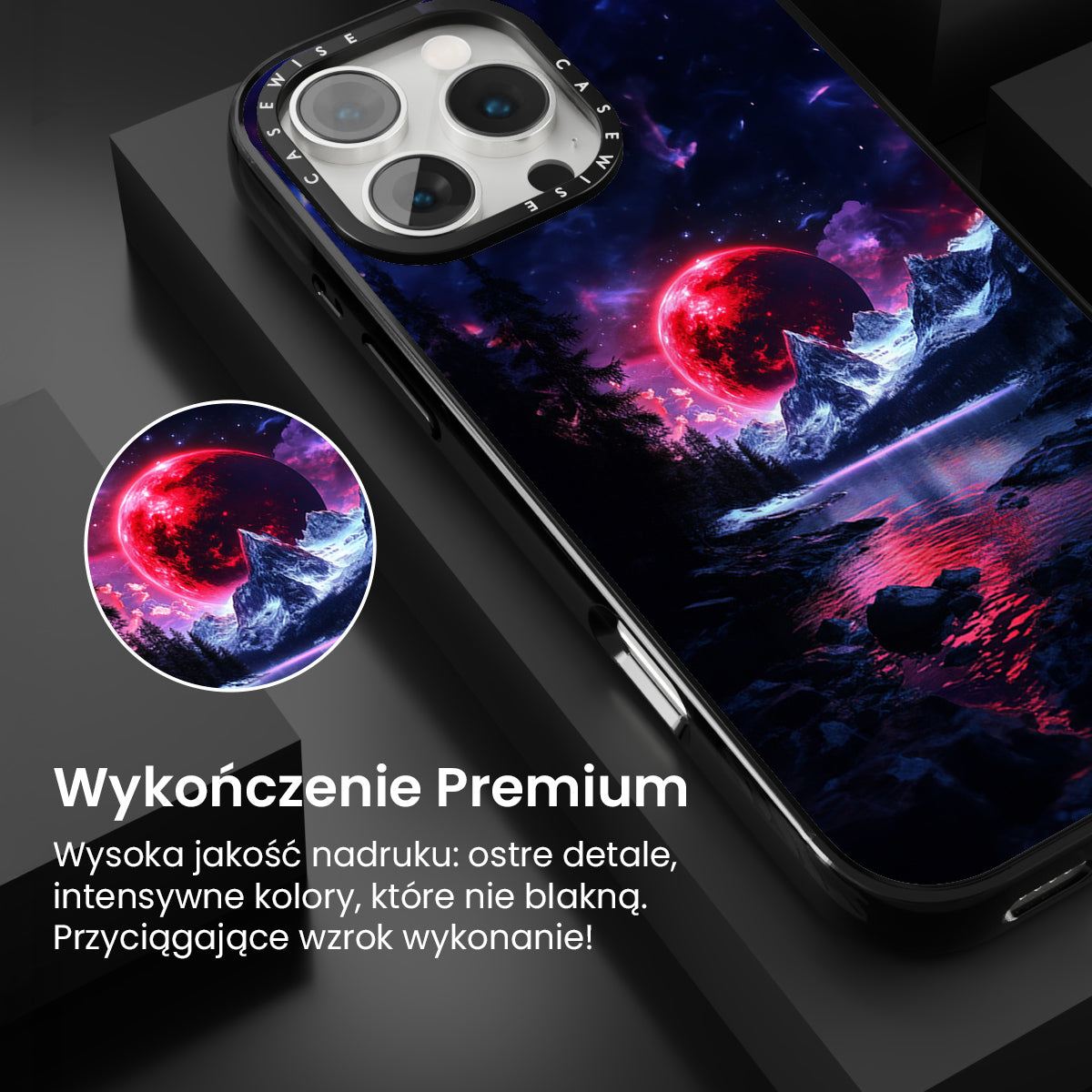 CASEWISE CASEWISE

Wykończenie Premium

Wysoka jakość nadruku: ostre detale, intensywne kolory, które nie blakną. Przyciągające wzrok wykonanie!