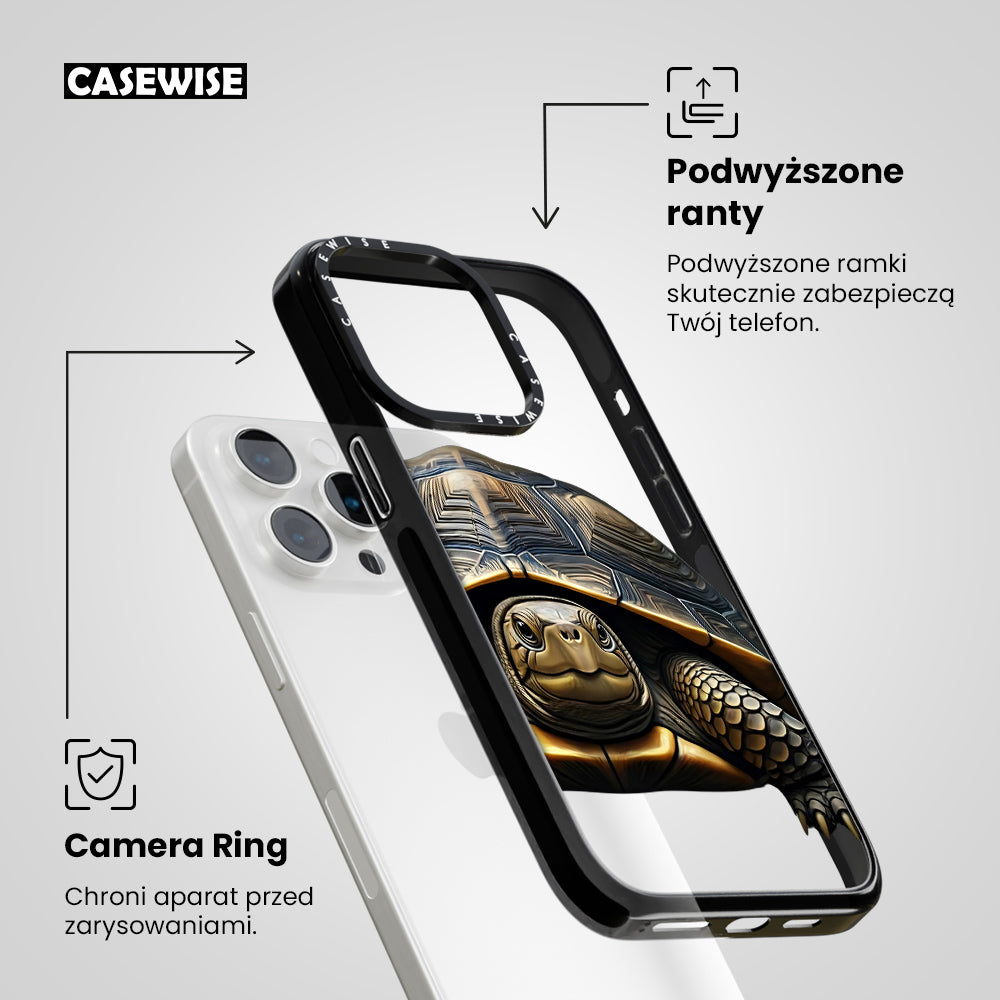 CASEWISE

Podwyższone ranty

Podwyższone ramki skutecznie zabezpieczą Twój telefon.

CASEWISE
CASEWISE

Camera Ring

Chroni aparat przed zarysowaniami.