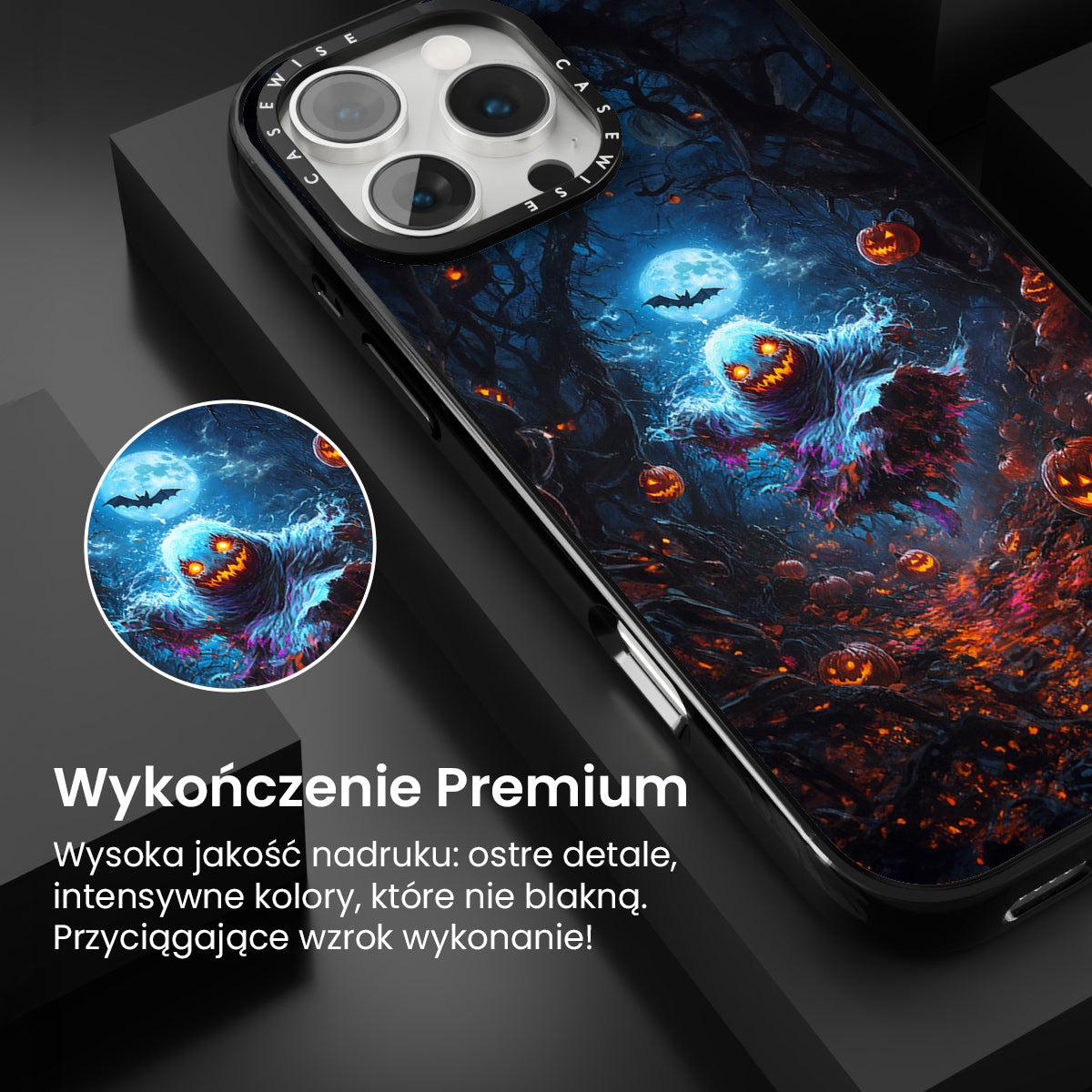 CASEWISE CASEWISE

Wykończenie Premium

Wysoka jakość nadruku: ostre detale, intensywne kolory, które nie blakną. Przyciągające wzrok wykonanie!