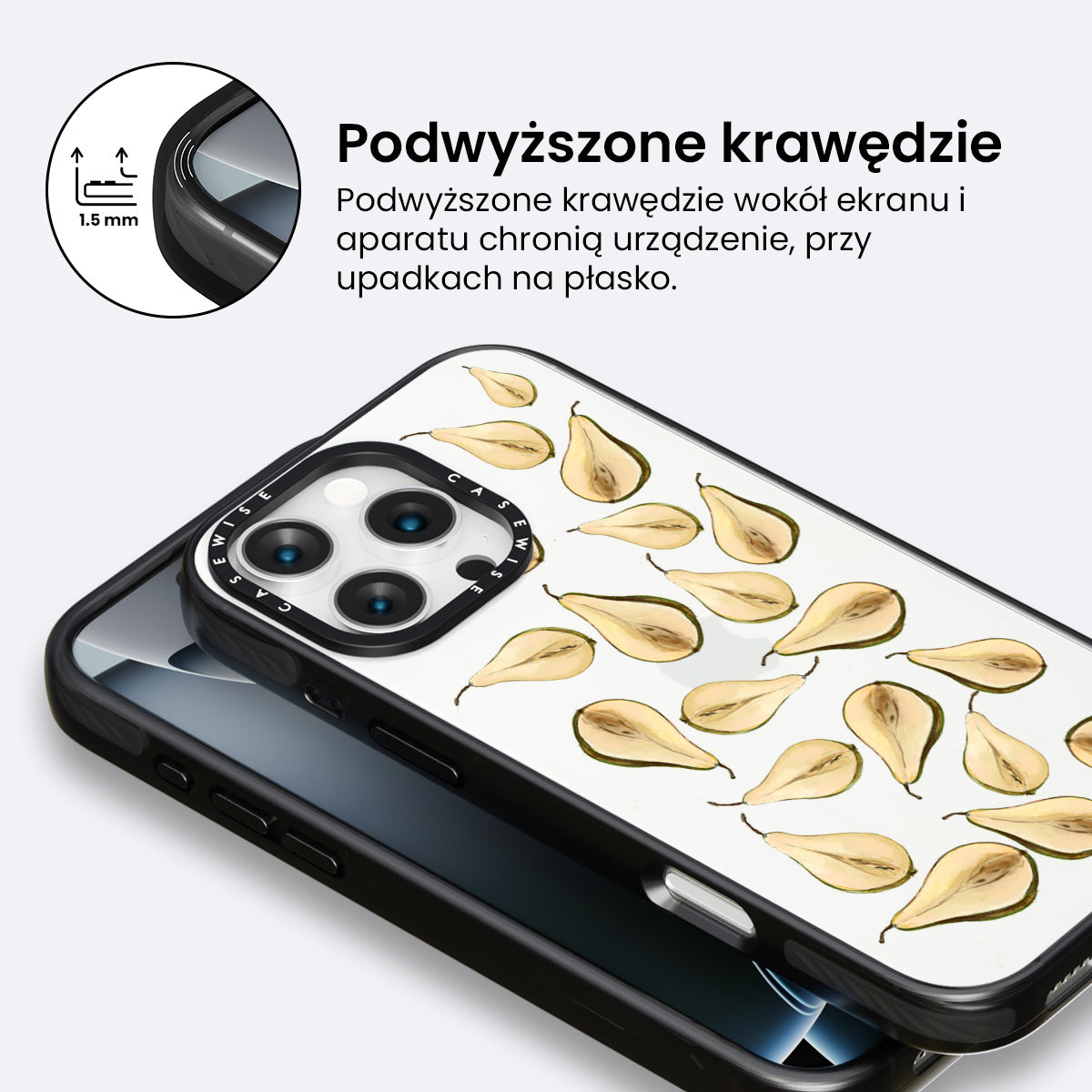 1.5 mm

Podwyższone krawędzie

Podwyższone krawędzie wokół ekranu i aparatu chronią urządzenie, przy upadkach na płasko.

CASEWISE CASEWISE