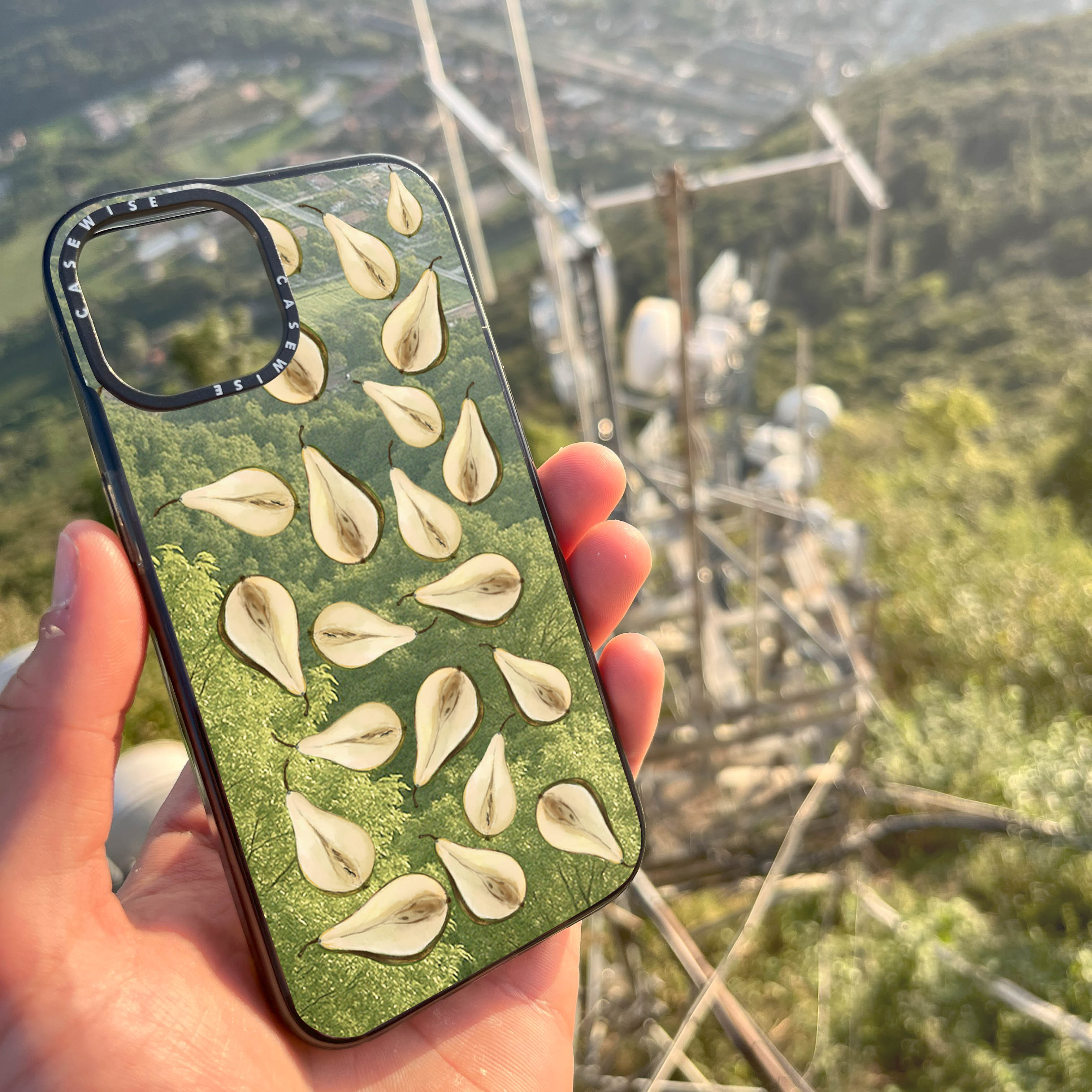 CASEWISE CASEWISE