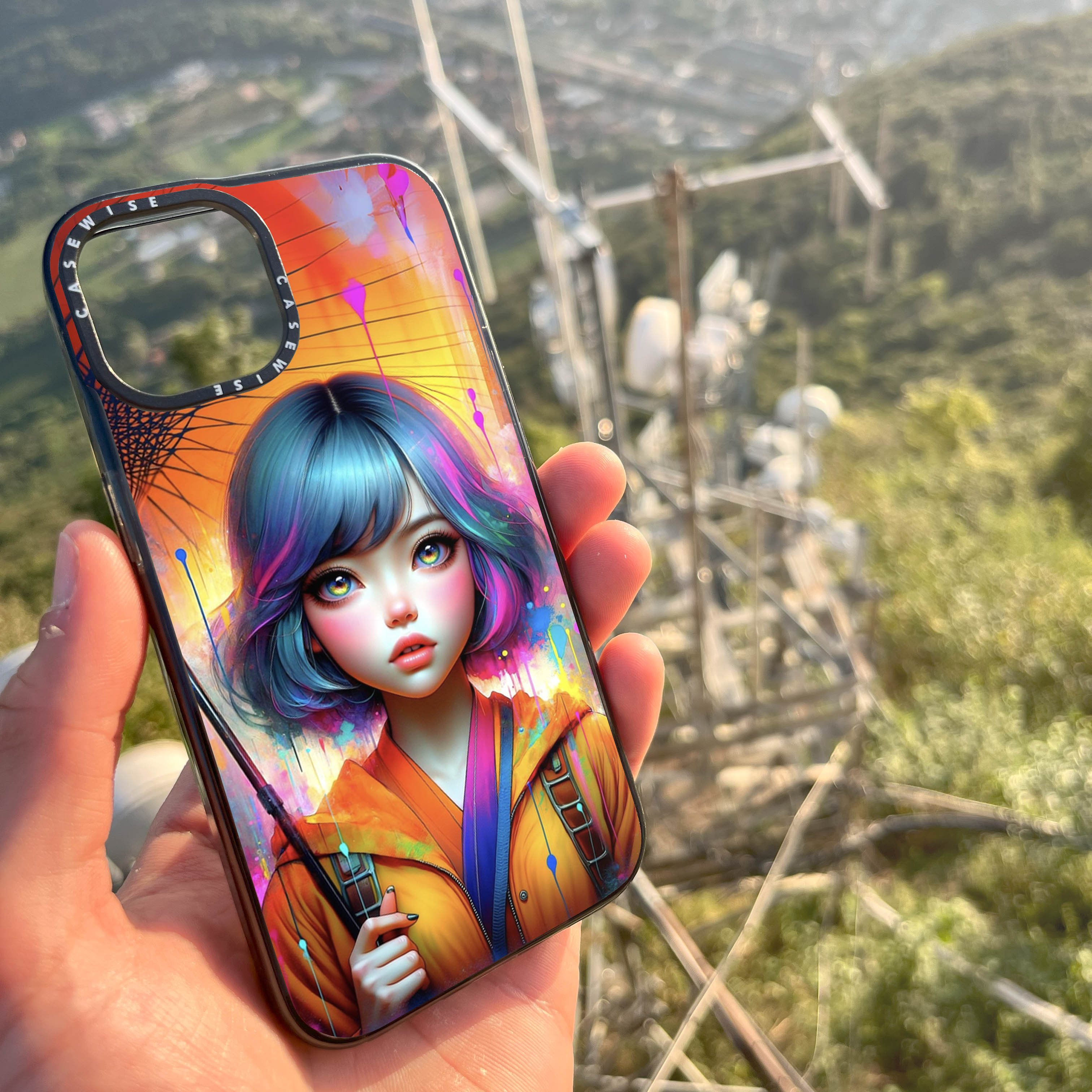 CASEWISE CASEWISE