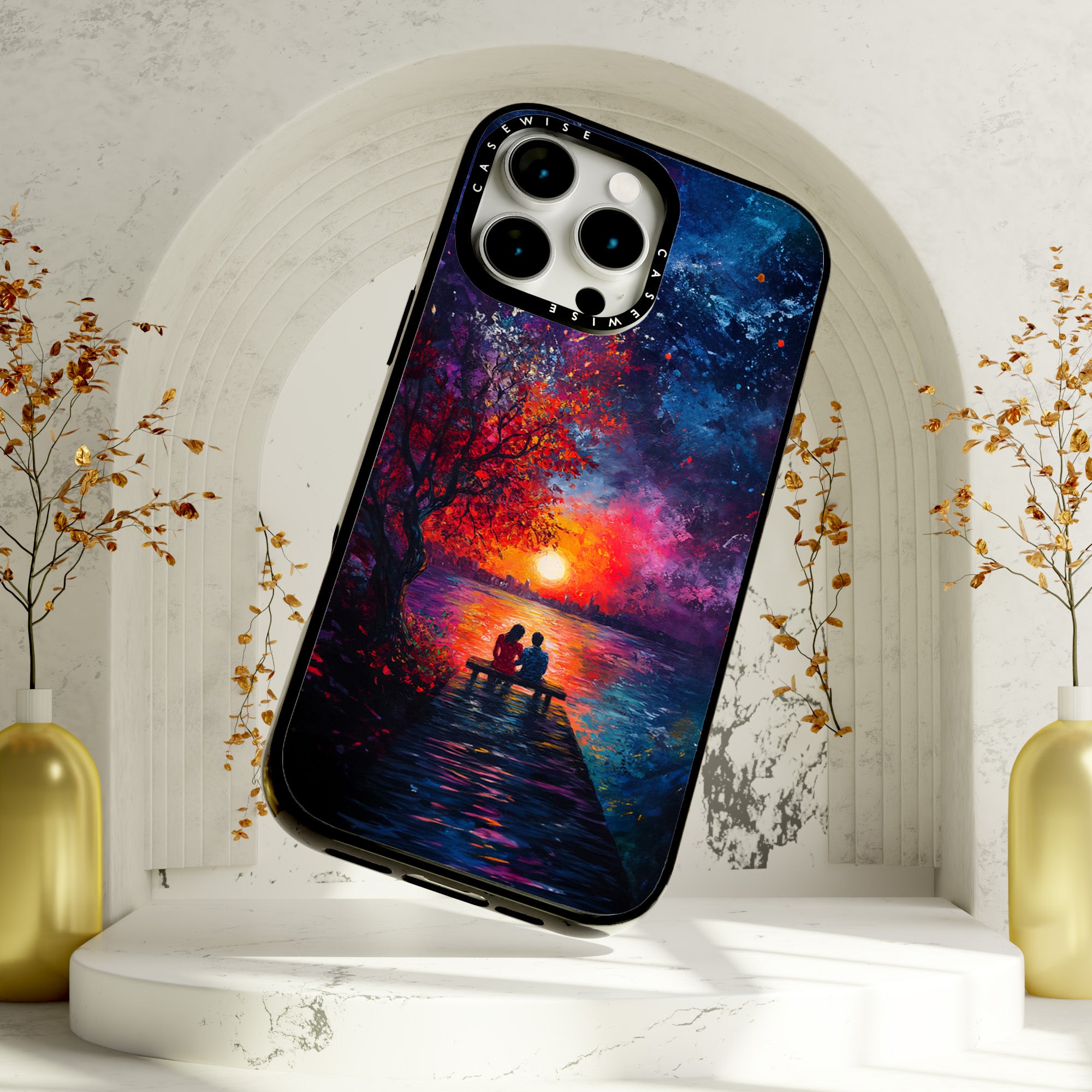 CASEWISE CASEWISE