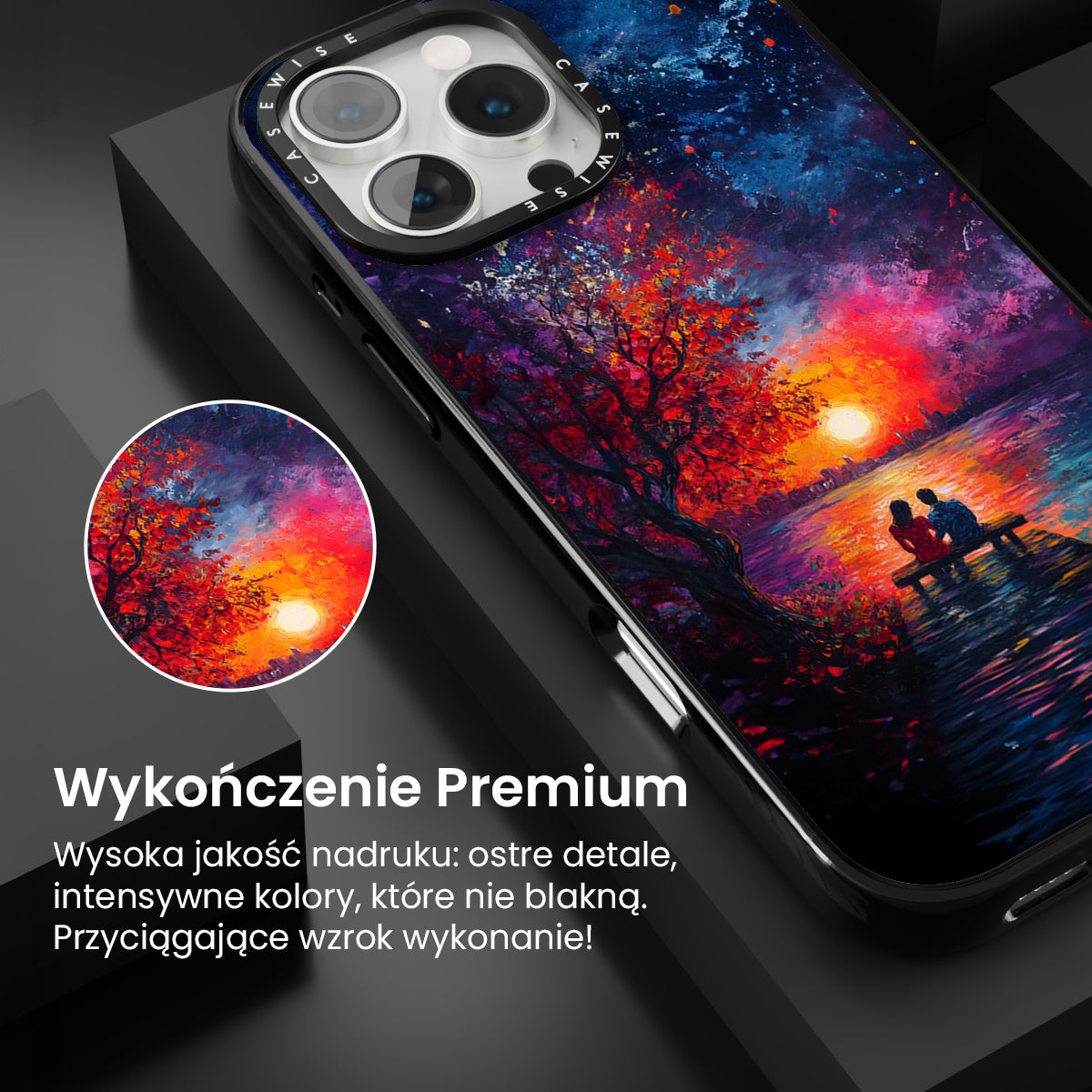 CASEWISE CASEWISE

Wykończenie Premium

Wysoka jakość nadruku: ostre detale, intensywne kolory, które nie blakną. Przyciągające wzrok wykonanie!